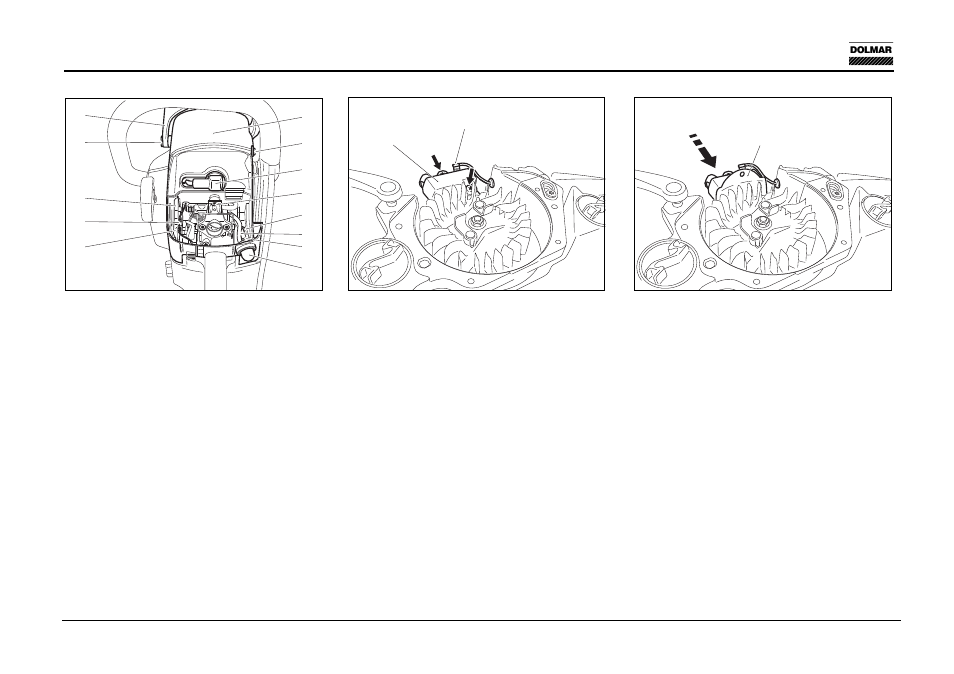 DOLMAR