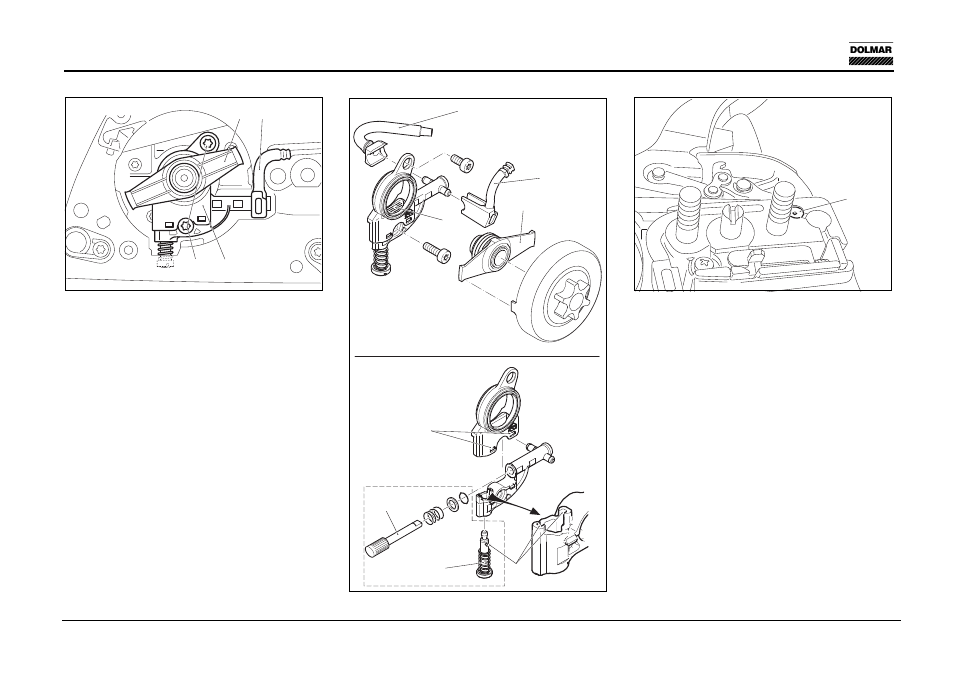 DOLMAR