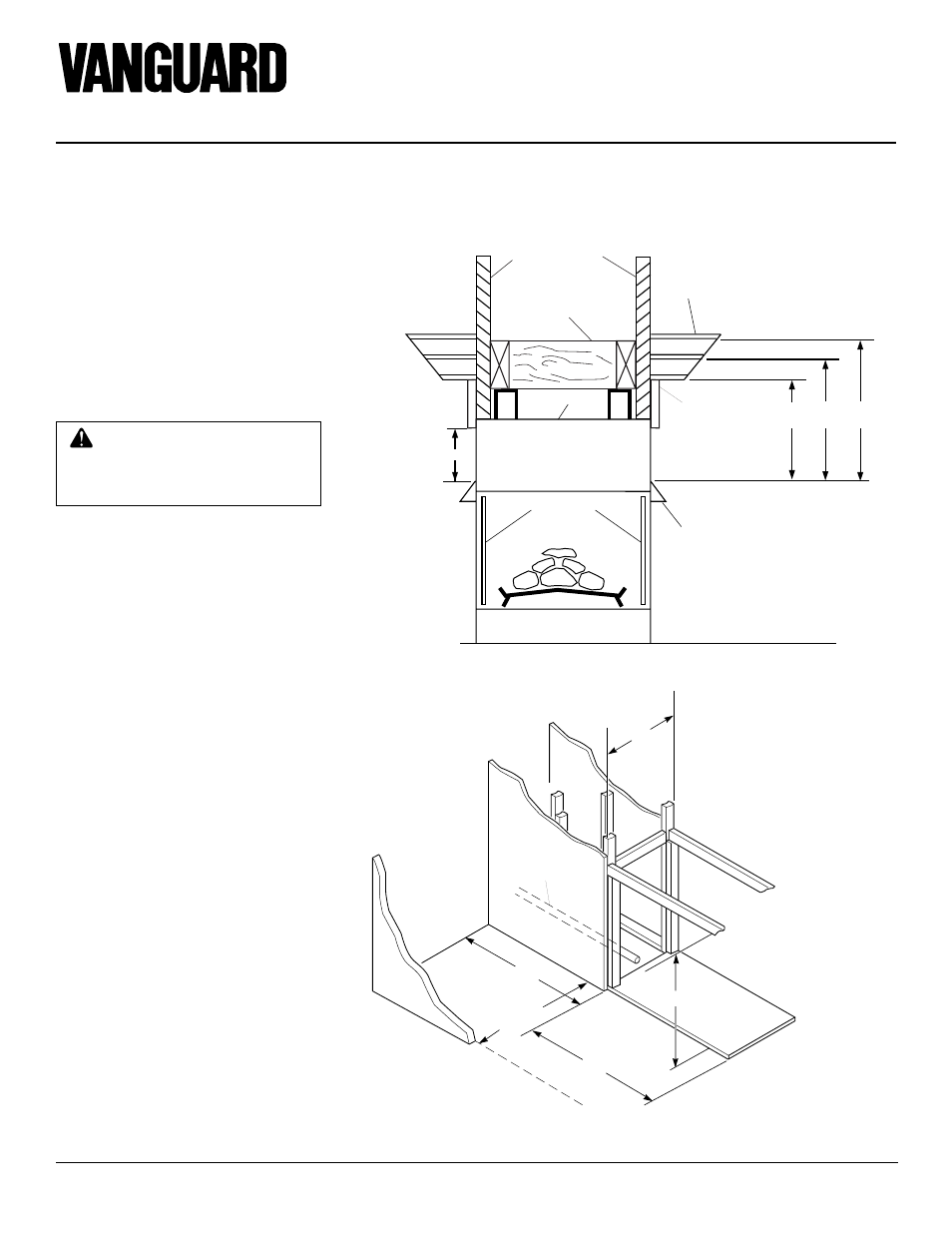 VANGUARD