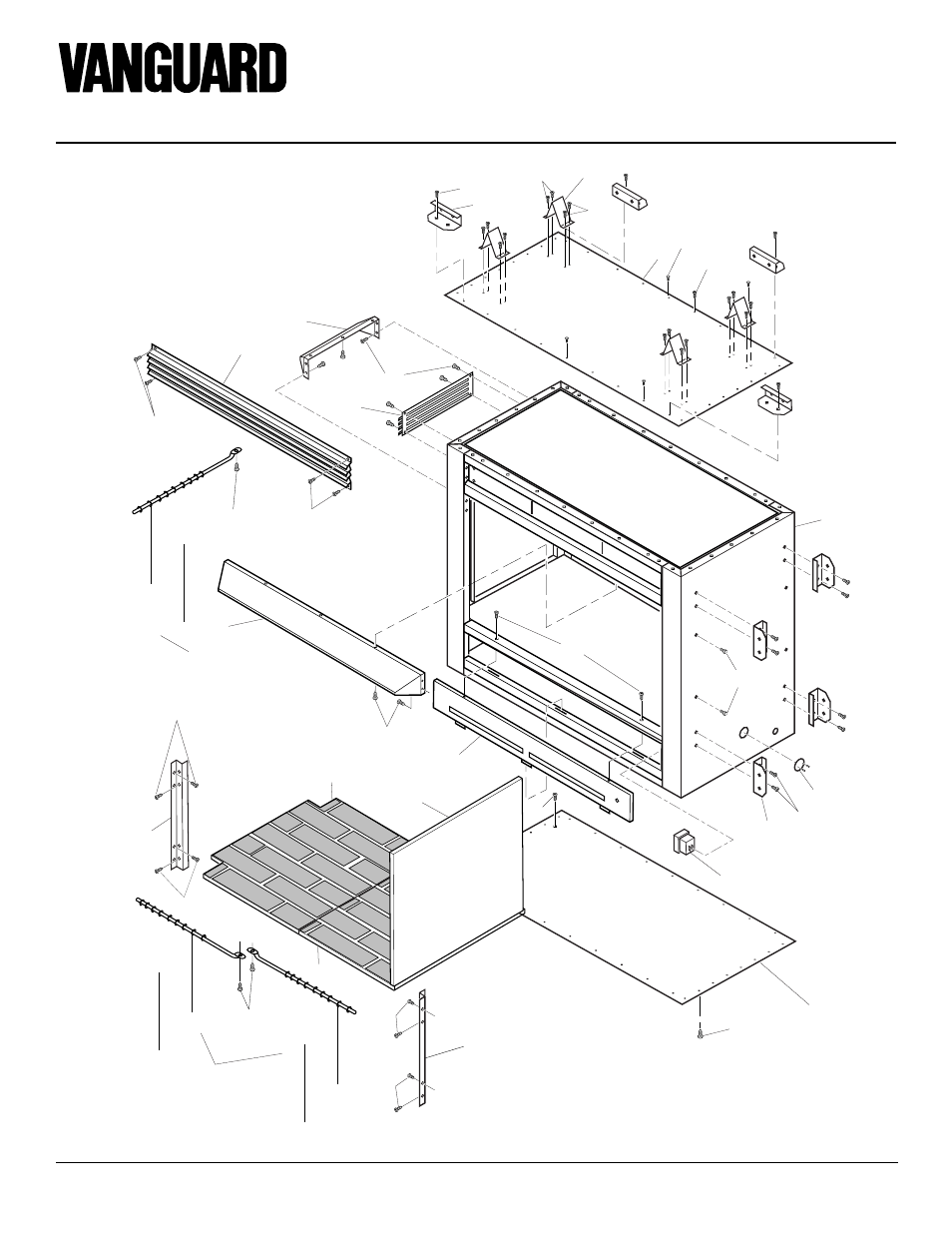 VANGUARD