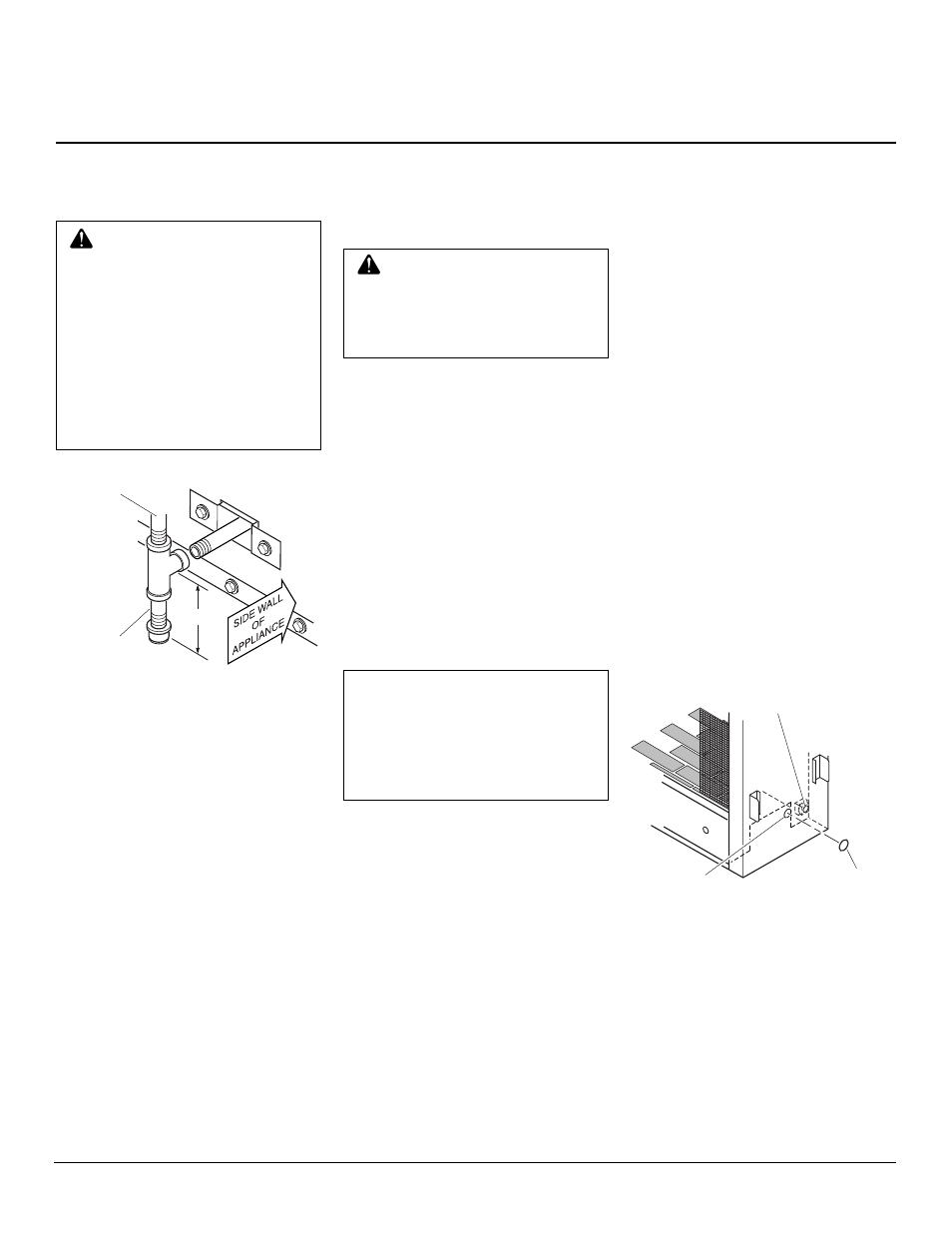 SIDE WALL OF APPLIANCE