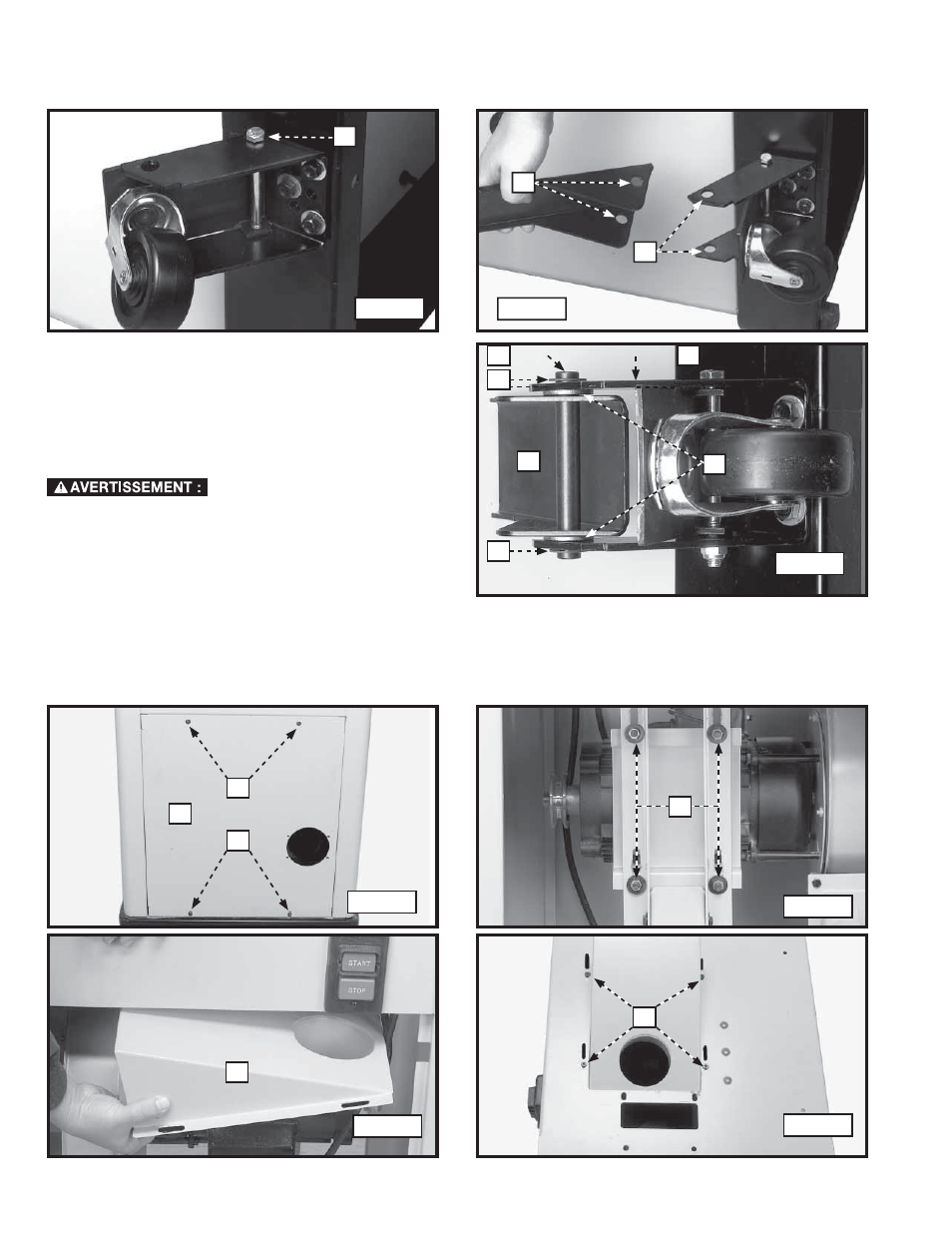 AVERTISSEMENT :

START

STOP