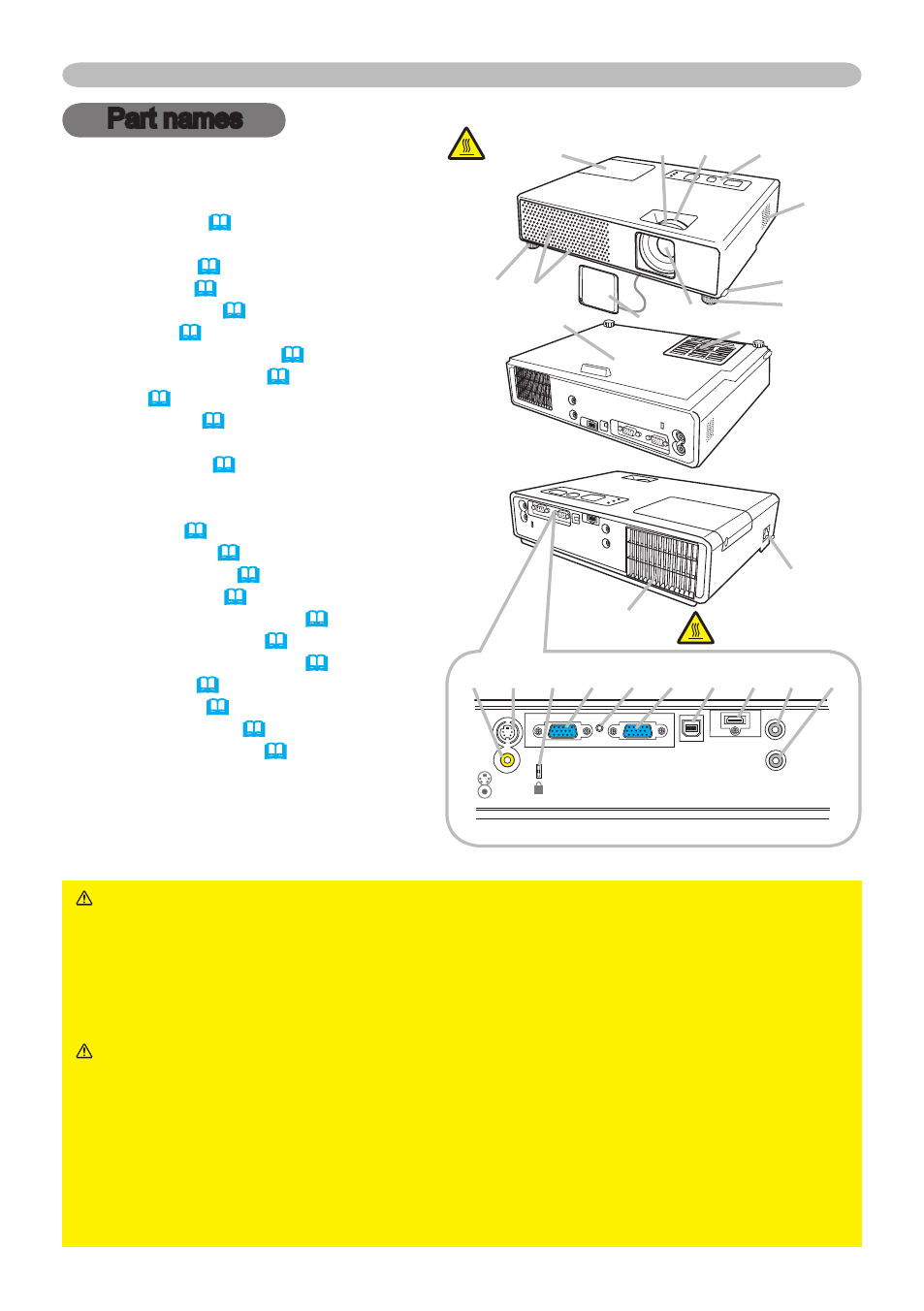 Part names