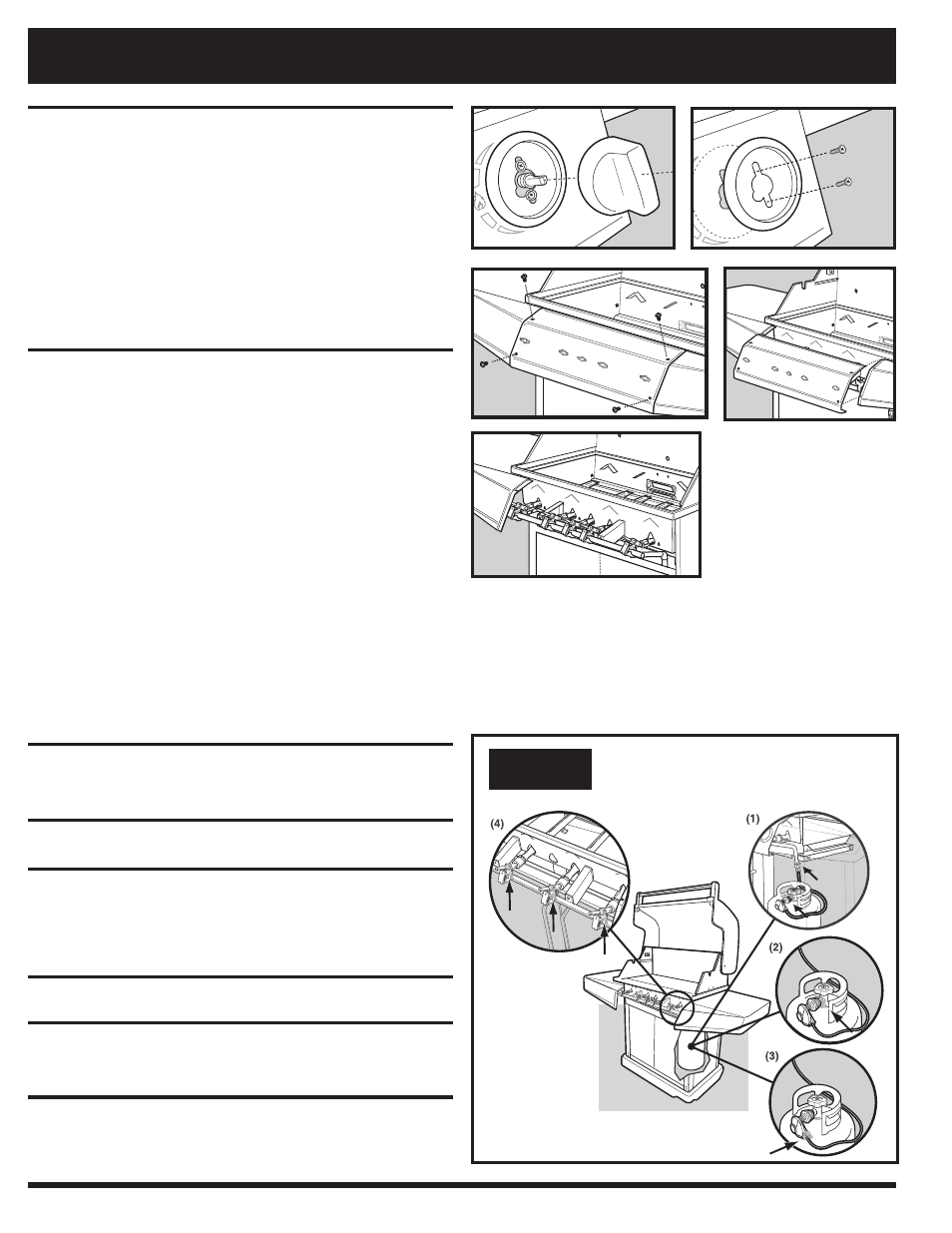 (4)

(1)

(2)

(3)