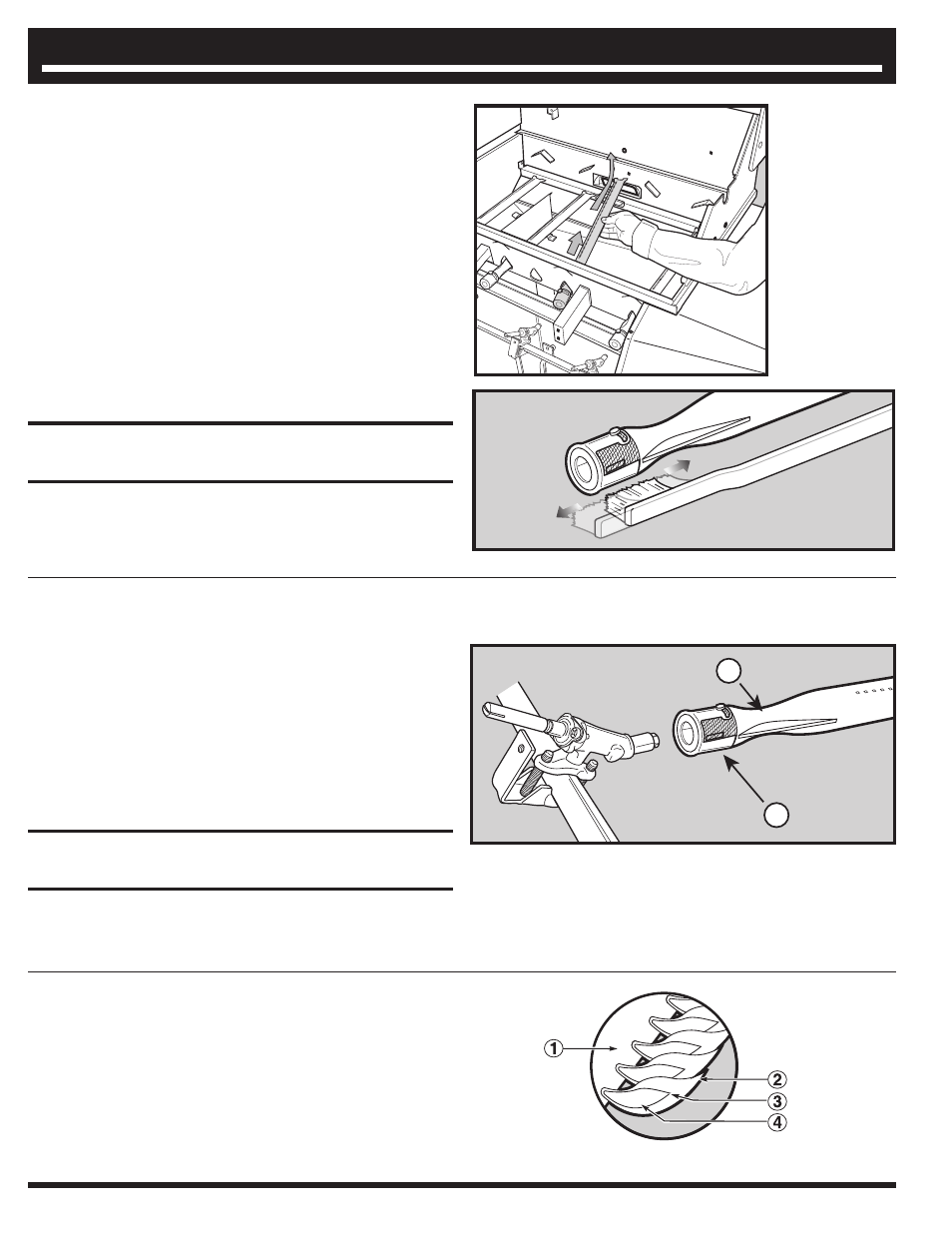 ①
②
③
④