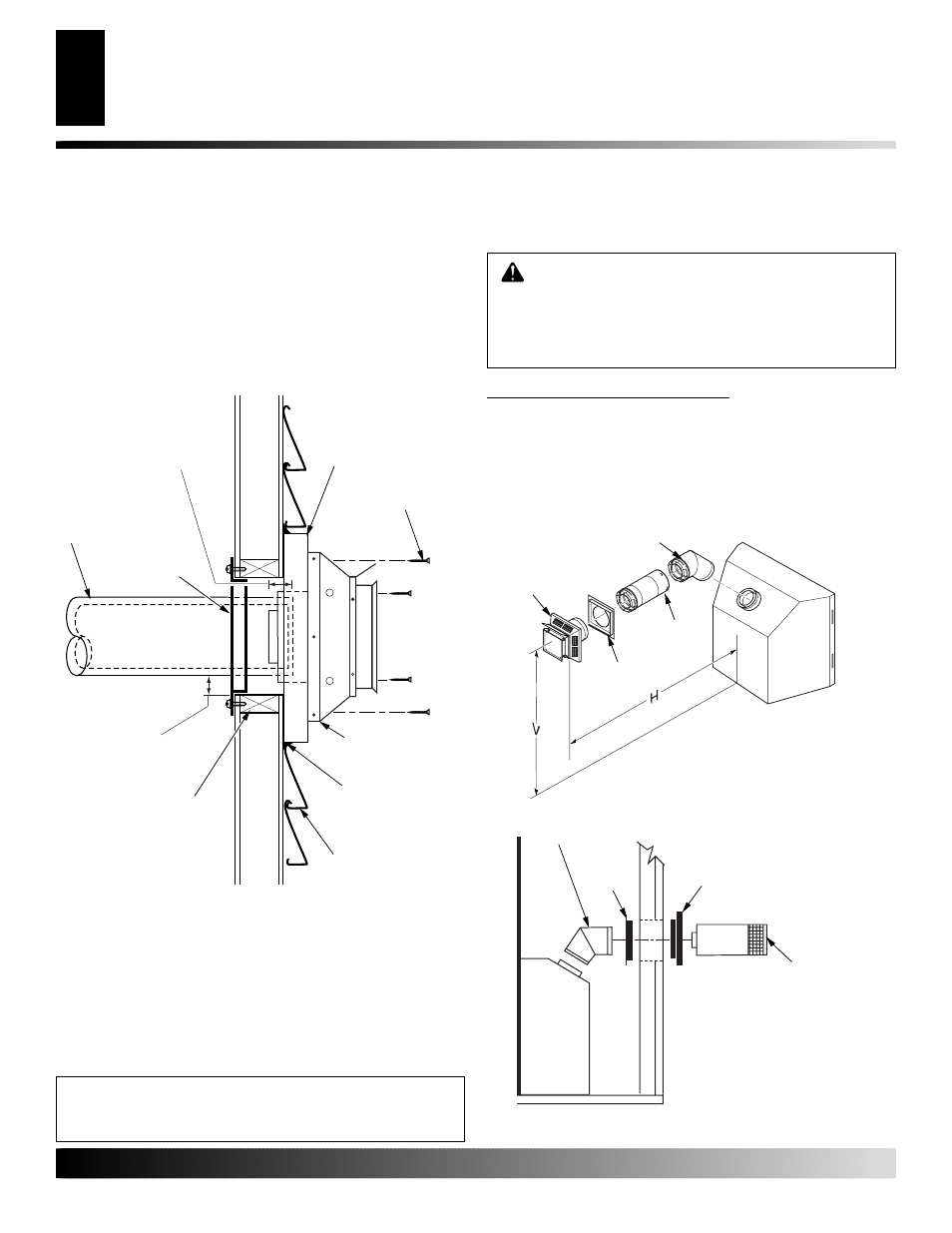 H

V