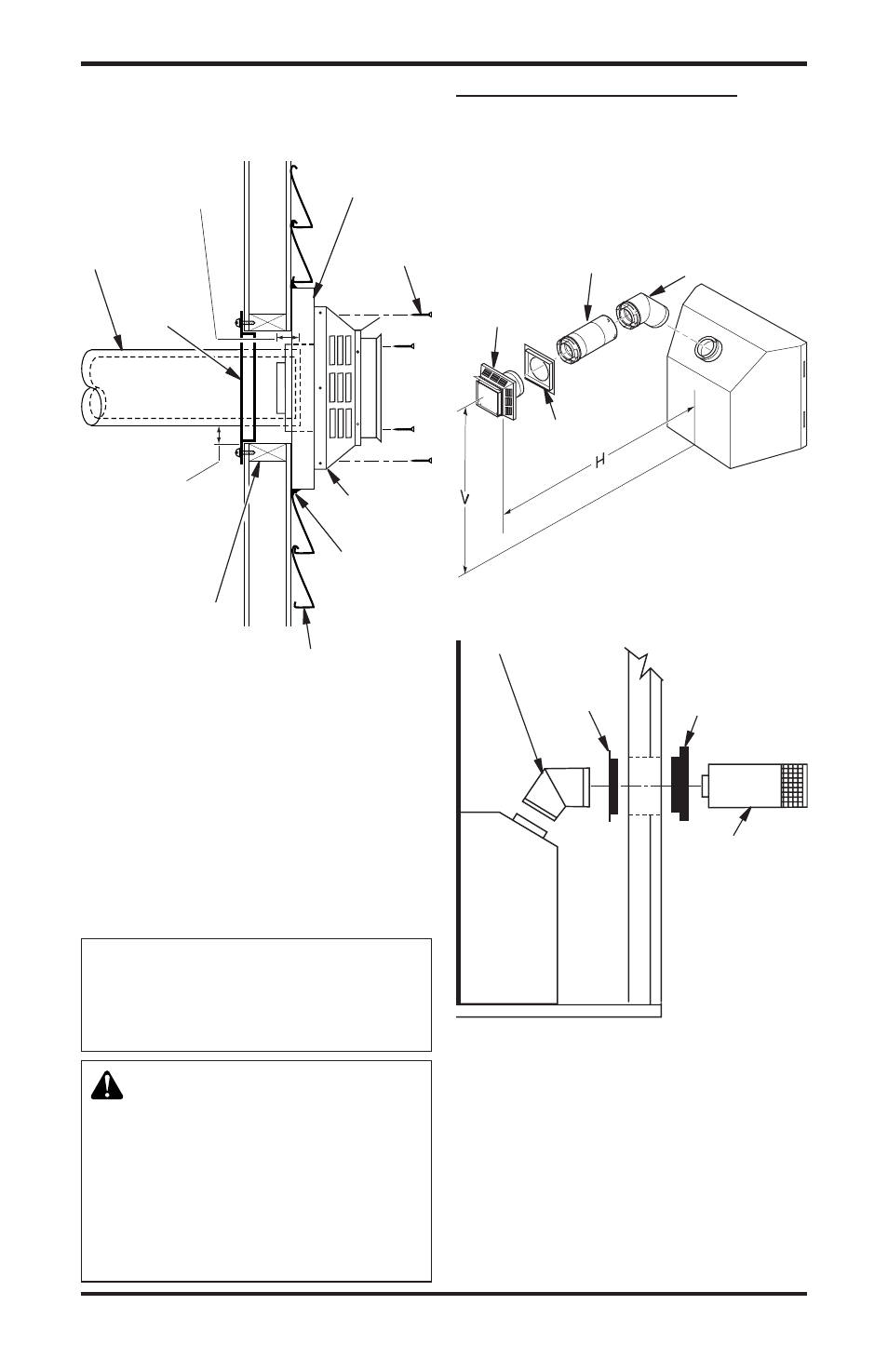 H

V