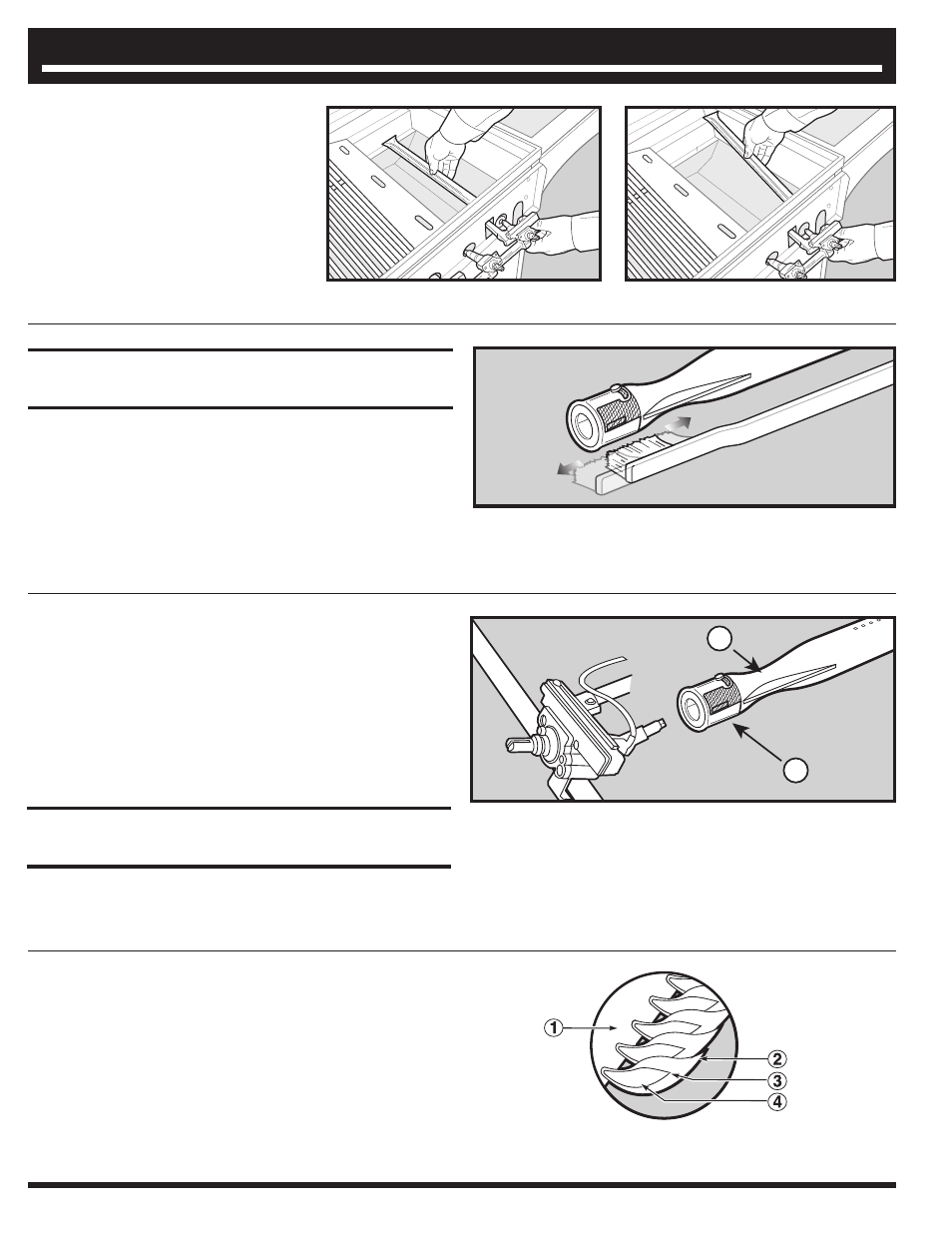 1

2

3

4