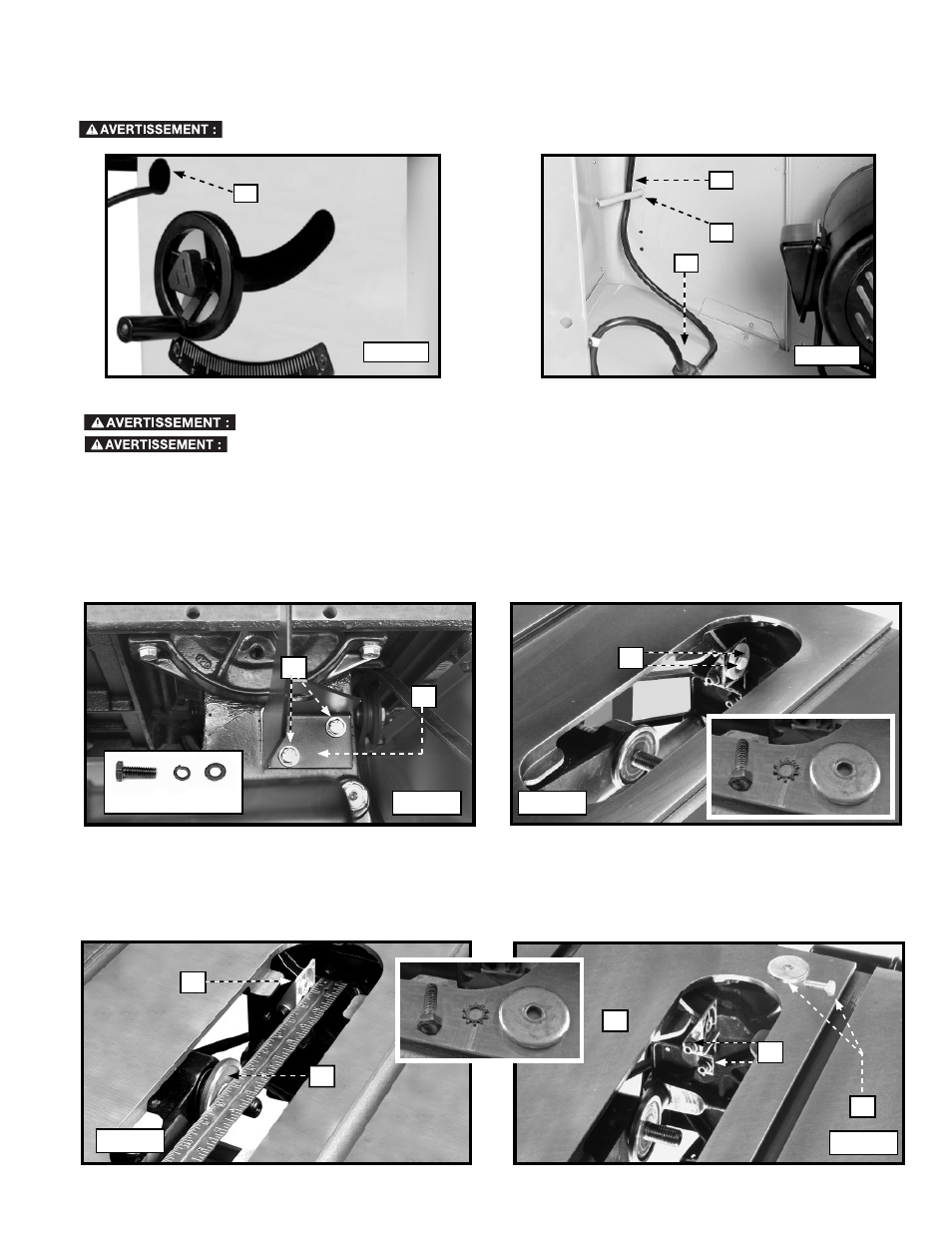 AVERTISSEMENT :

AVERTISSEMENT :
AVERTISSEMENT :