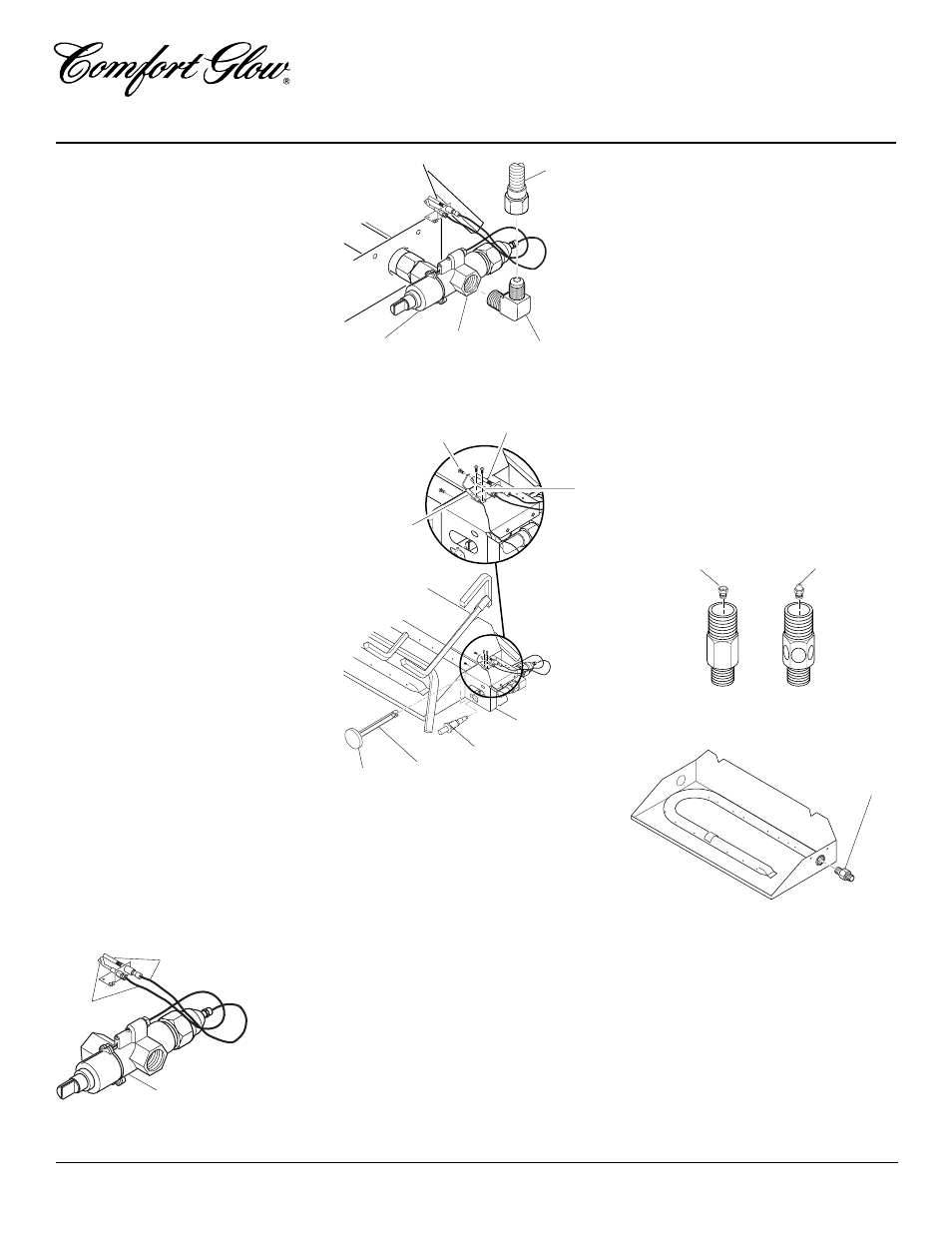 Comfort Glow®