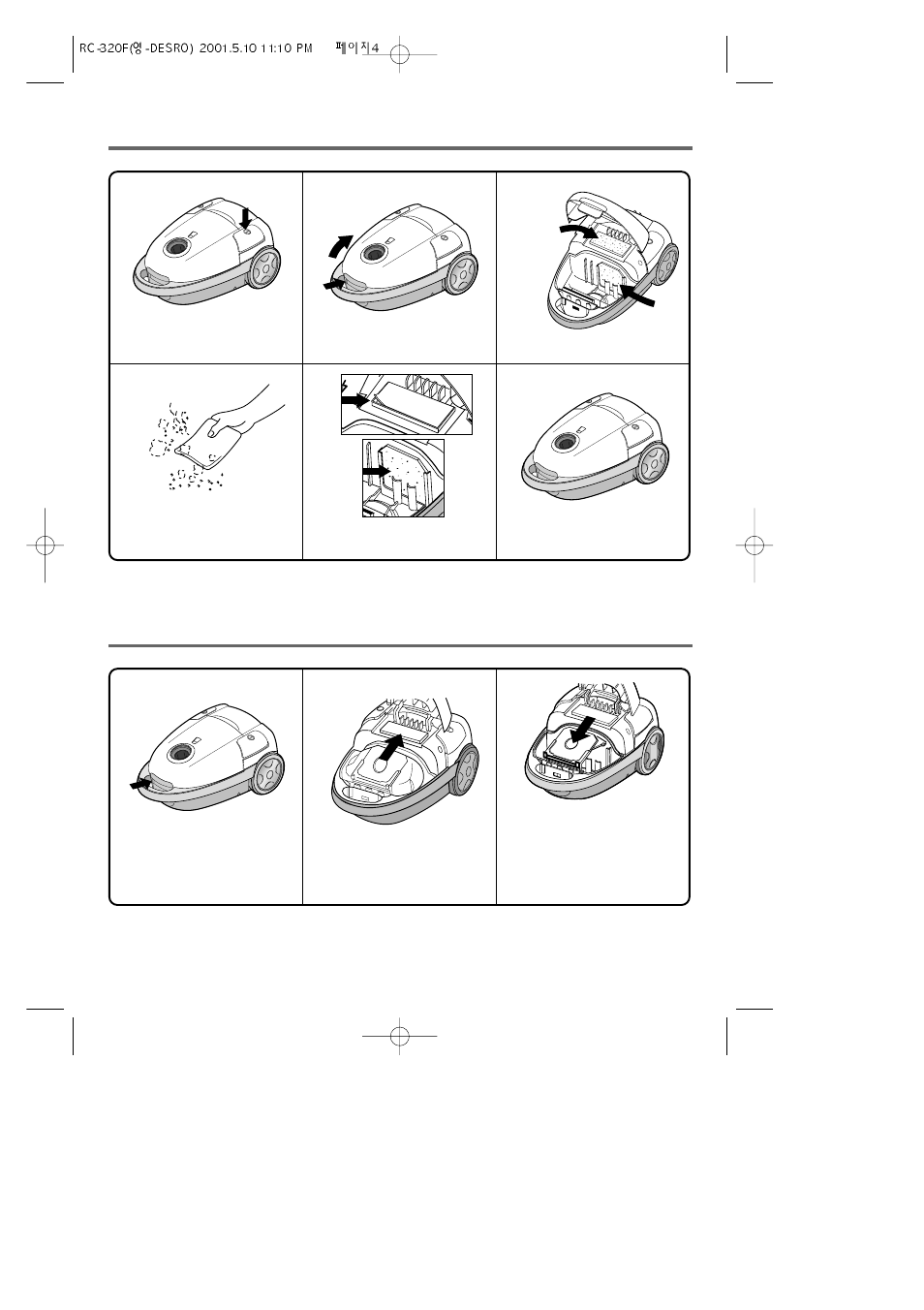 RC-320F(영-DESRO) 2001.5.10 11:10 PM 페이지4