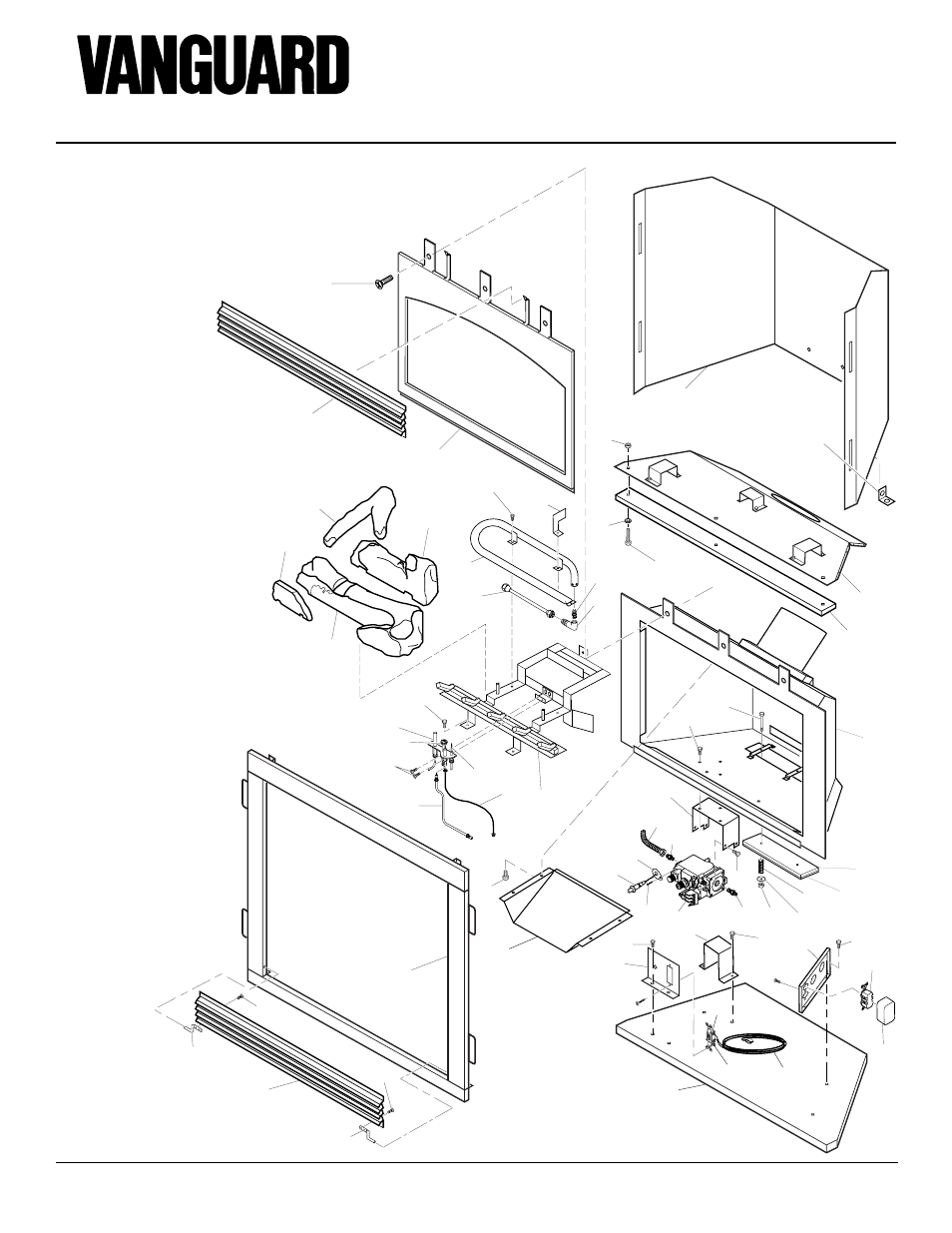 VANGUARD