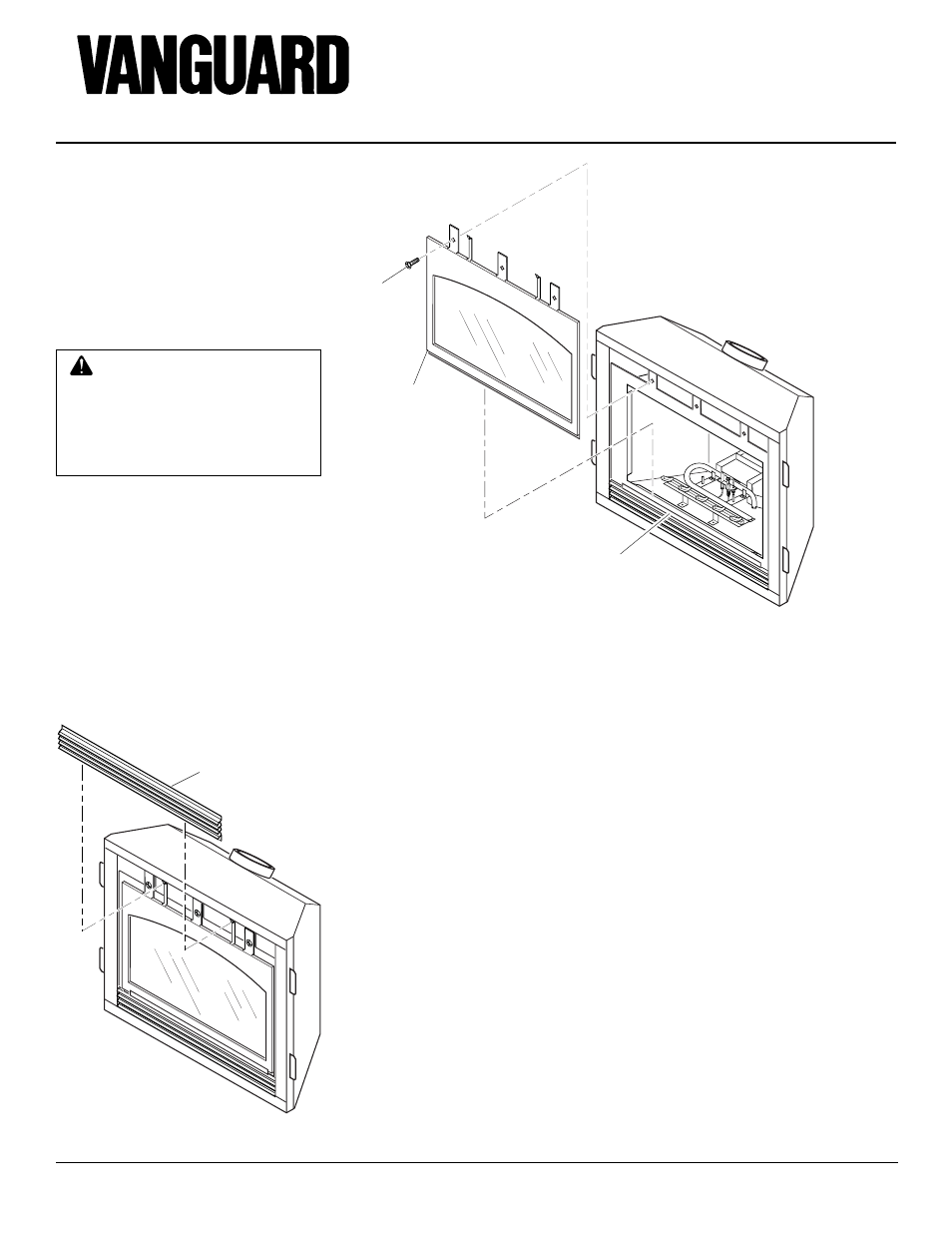 VANGUARD