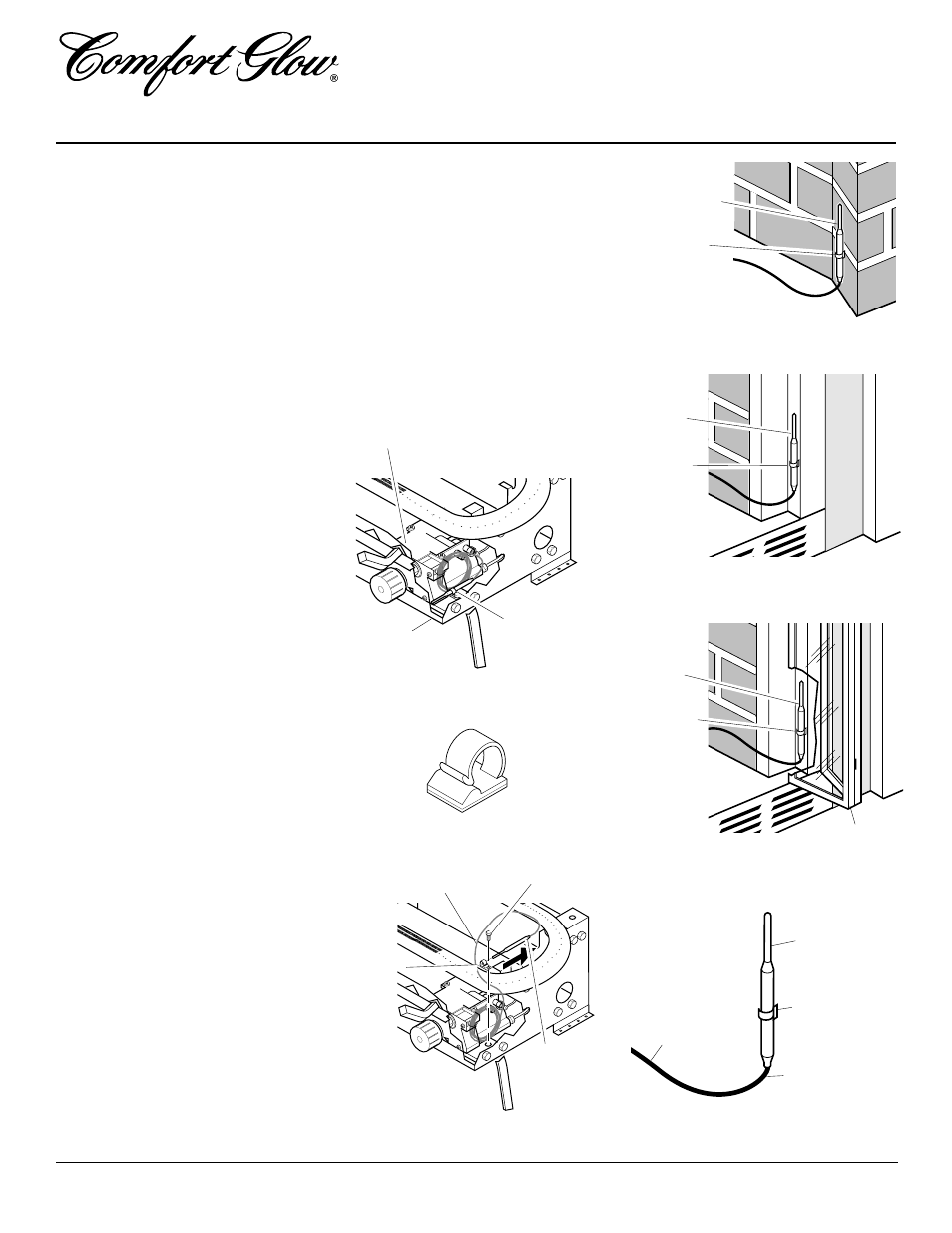 Comfort Glow®