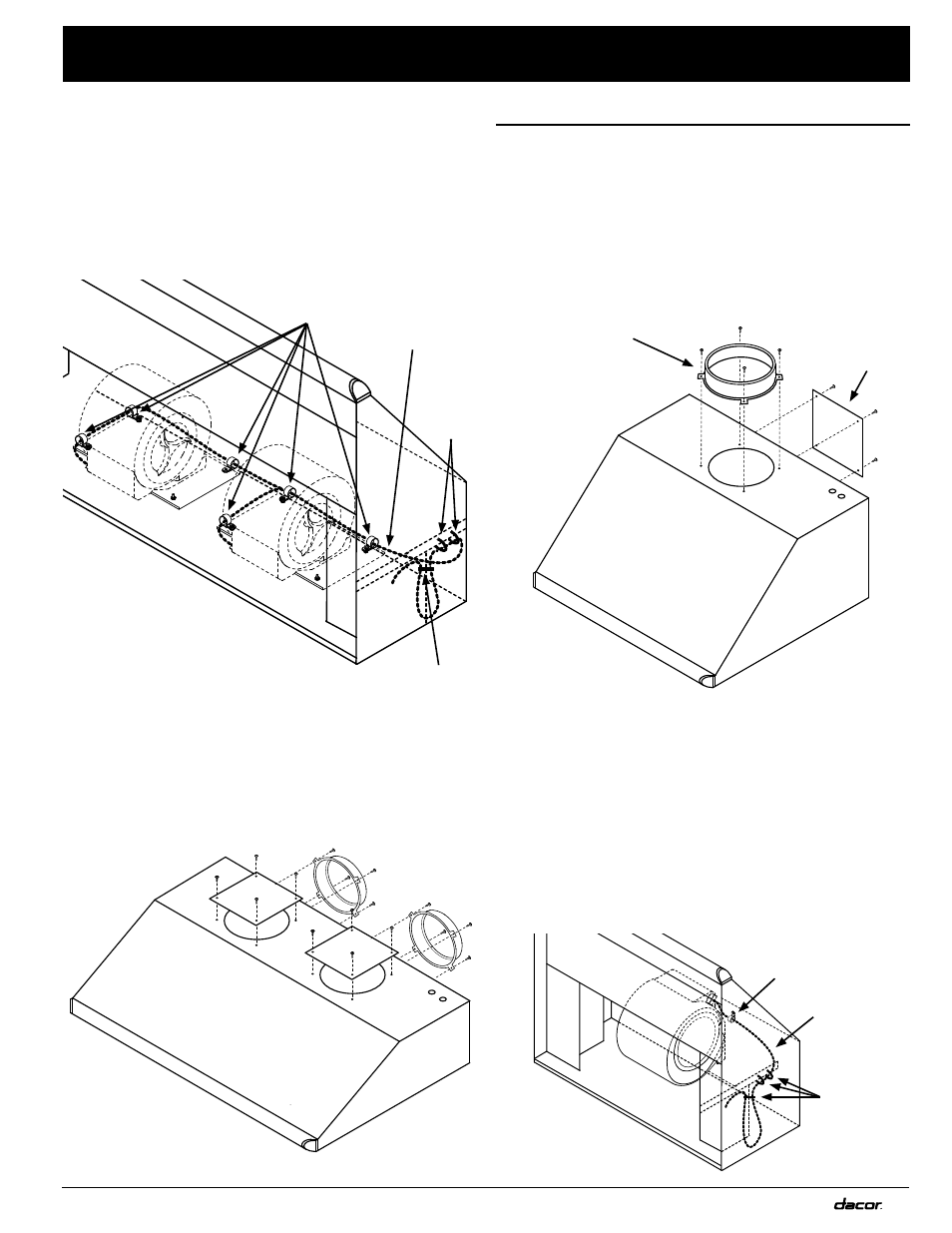 dacor