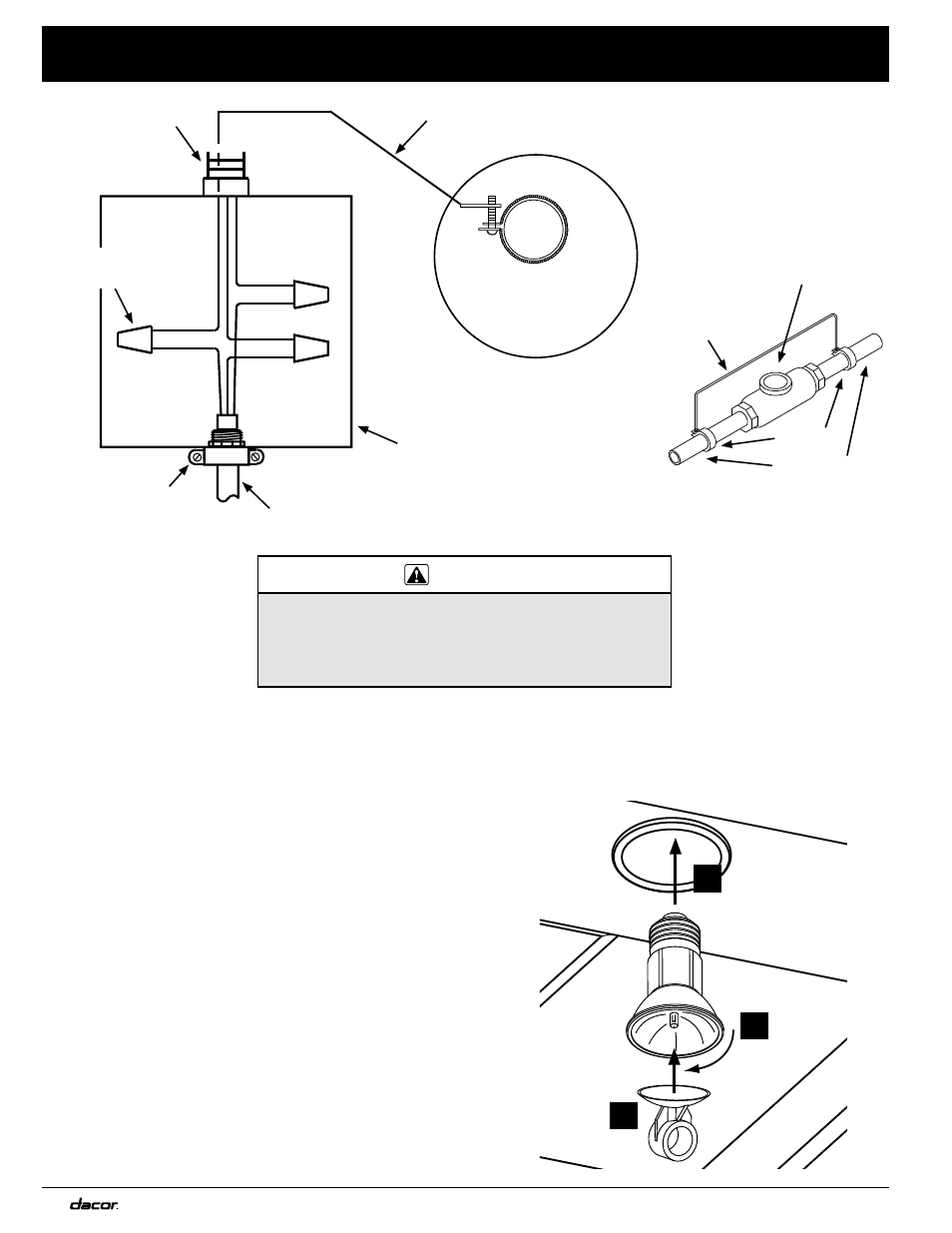 dacor.