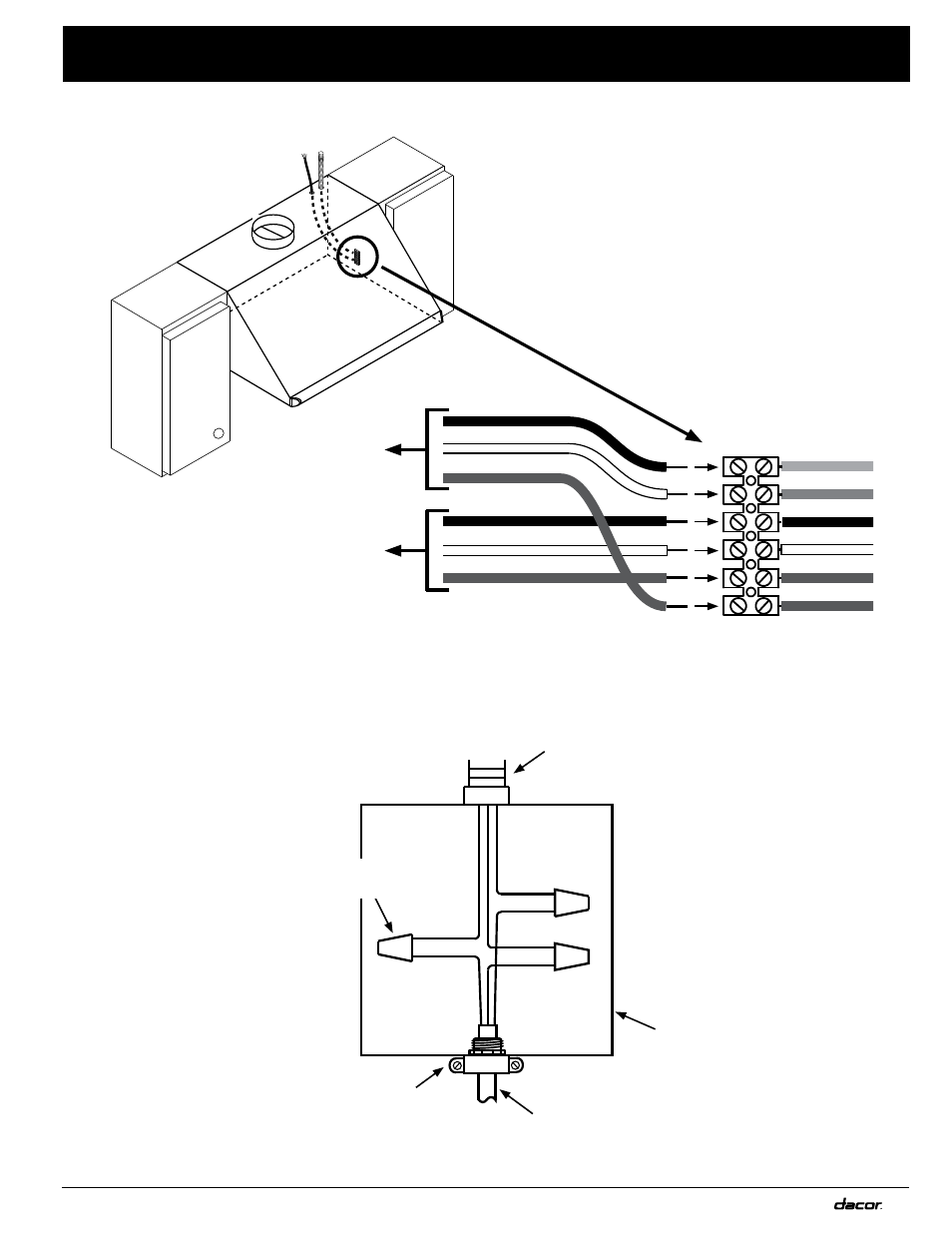 dacor