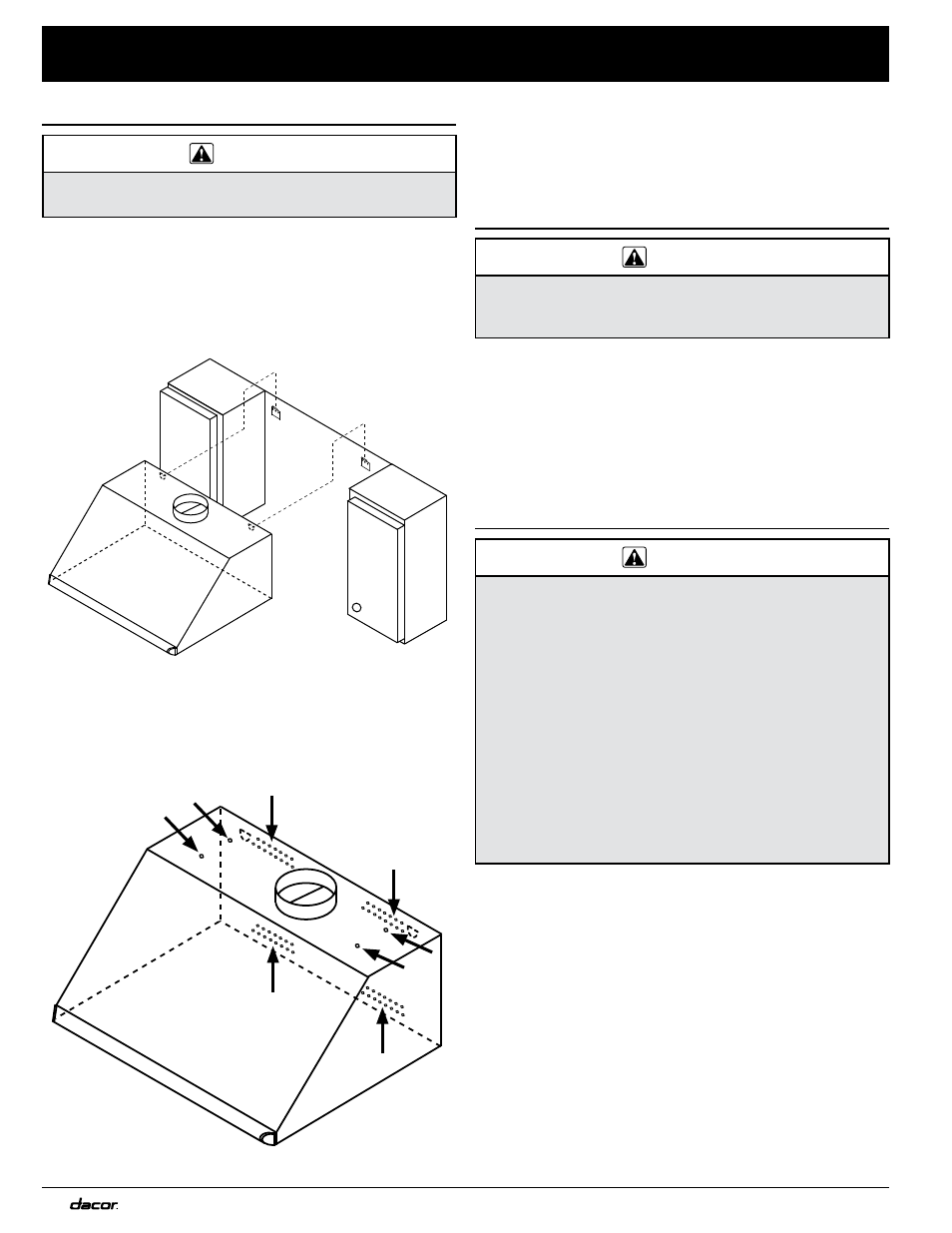 dacor.