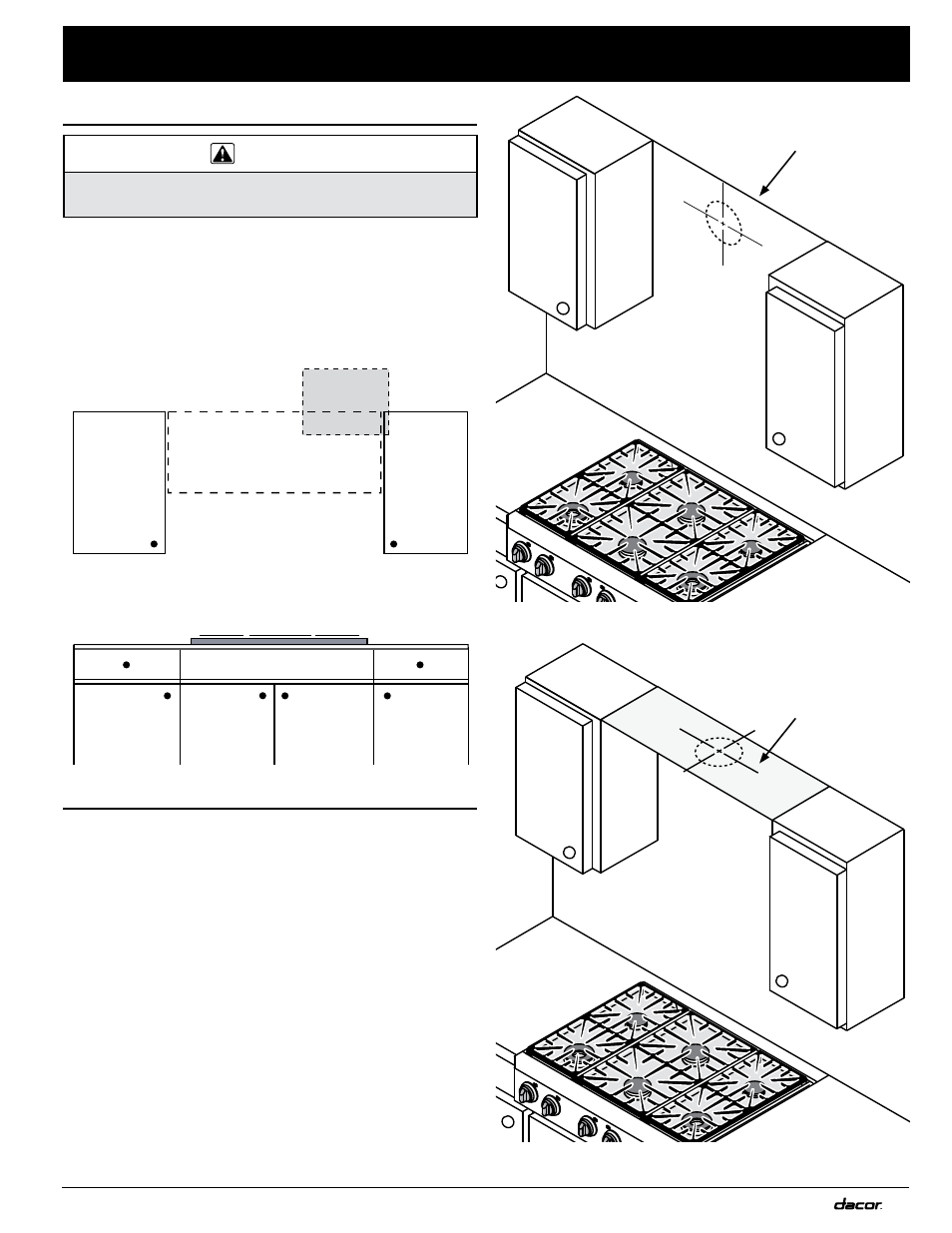 dacor