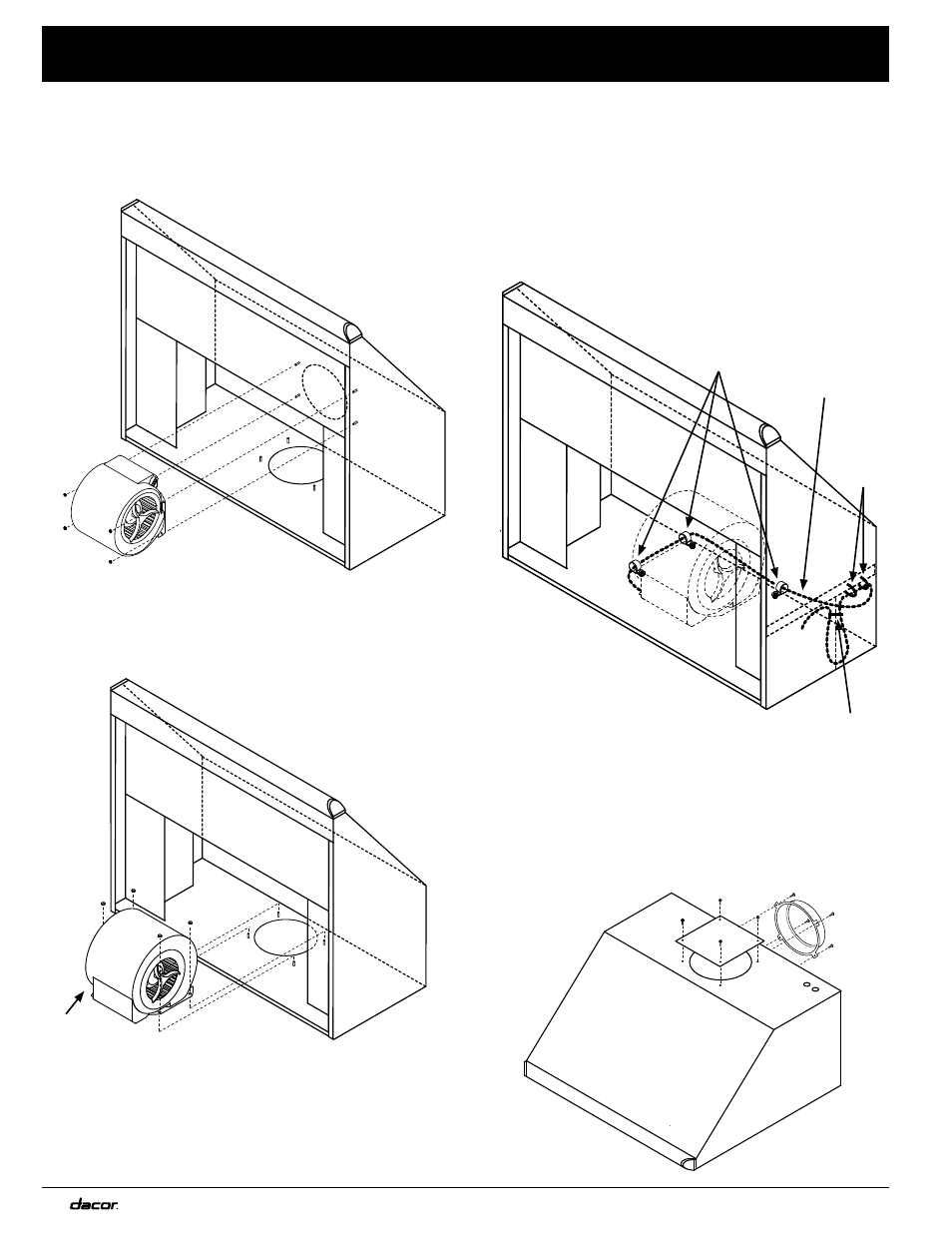 dacor