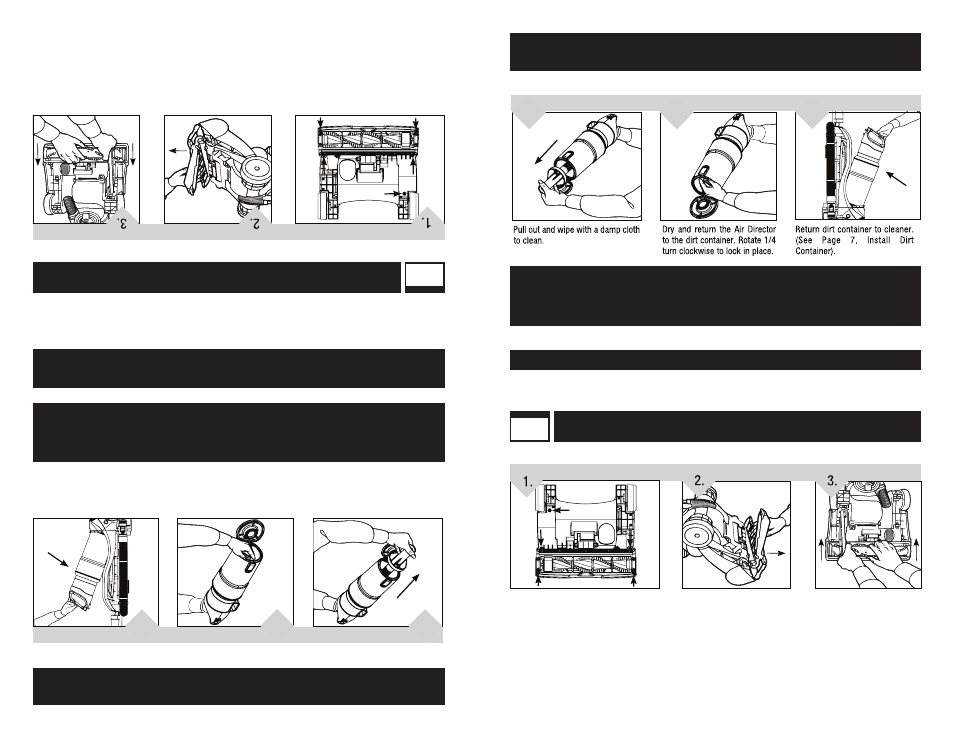 3.

2.

1.

Pull out and wipe with a damp cloth to clean.

Dry and return the Air Director to the dirt container. Rotate 1/4 turn clockwise to lock in place.

Return dirt container to cleaner. (See Page 7, Install Dirt Container).

1.

2.

3.