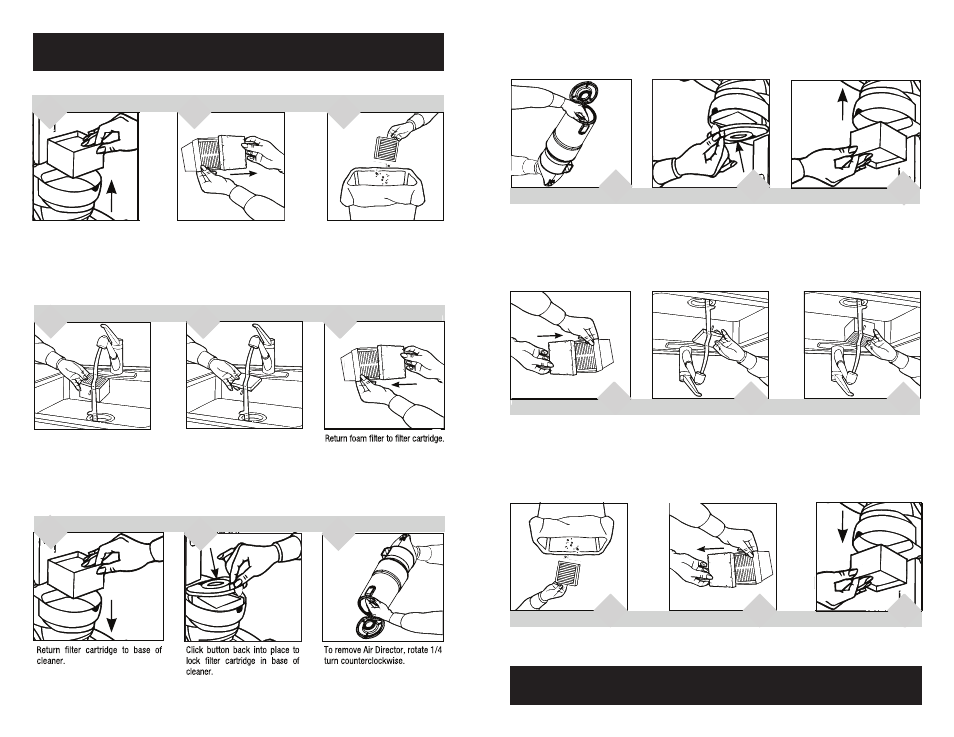 Return foam filter to filter cartridge.

Return filter cartridge to base of cleaner.

Click button back into place to lock filter cartridge in base of cleaner.

To remove Air Director, rotate 1/4 turn counterclockwise.