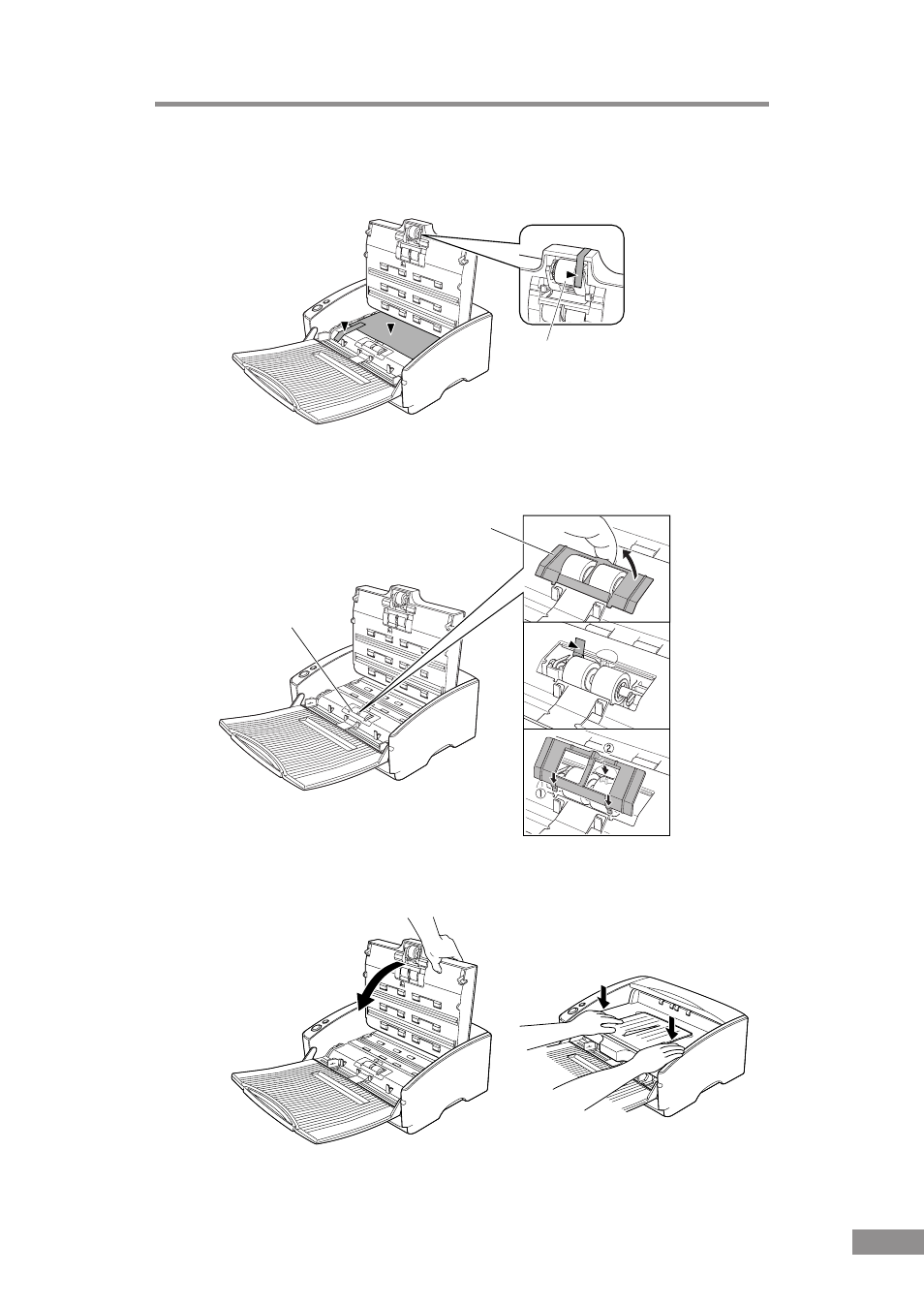 ①
②