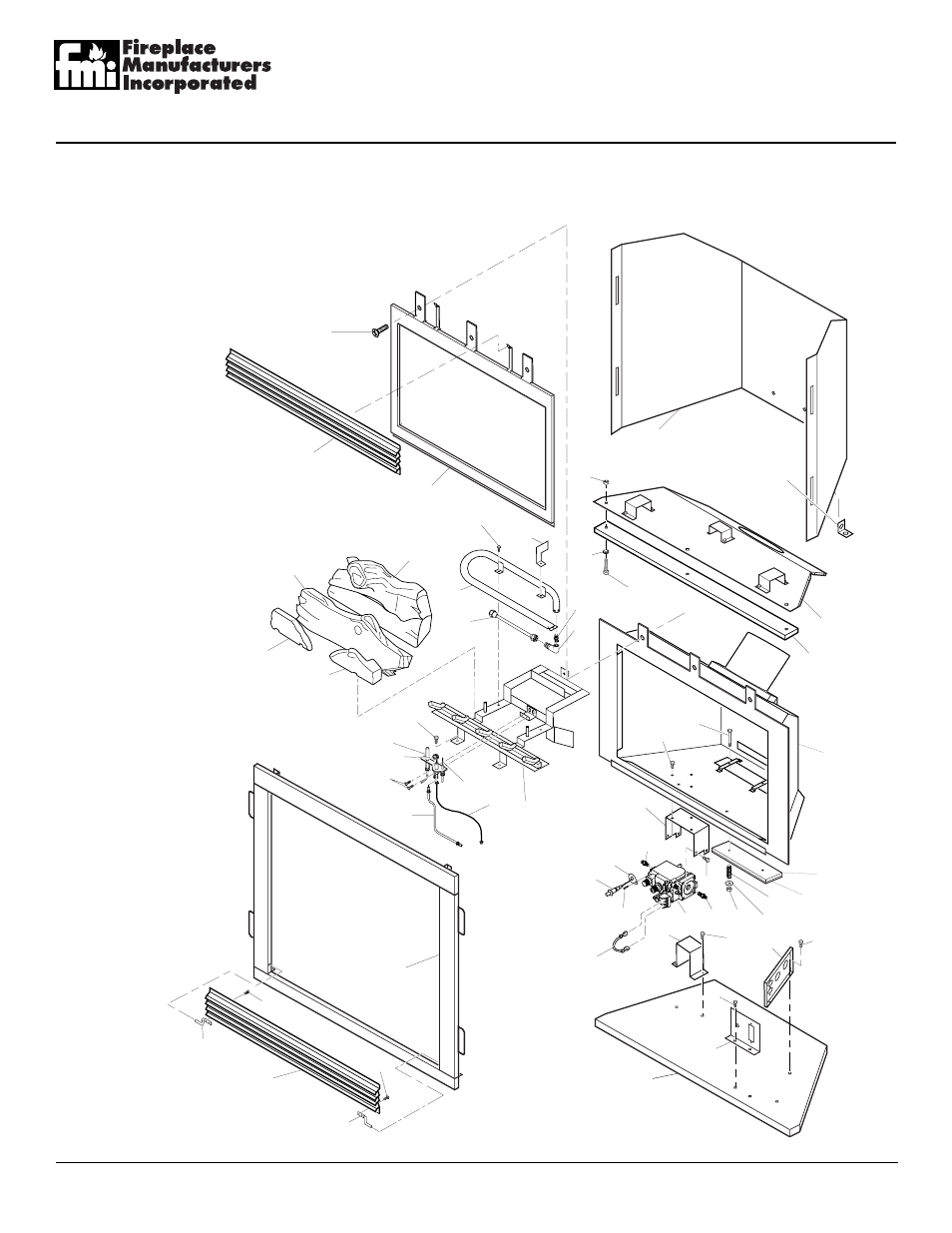 fmi Fireplace Manufacturers Incorporated