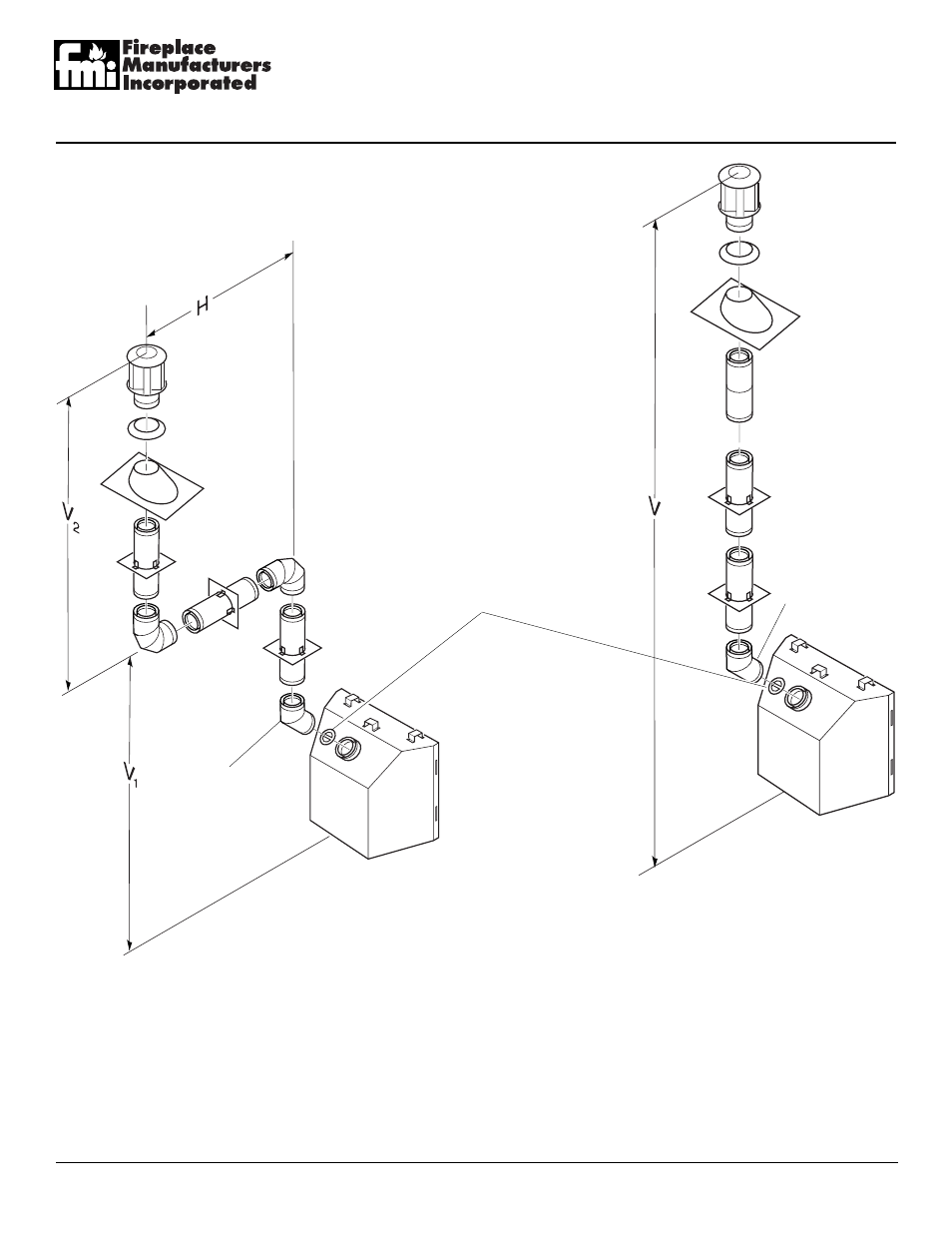 fmi Fireplace Manufacturers Incorporated

H

$V_2$

$V_1$

V