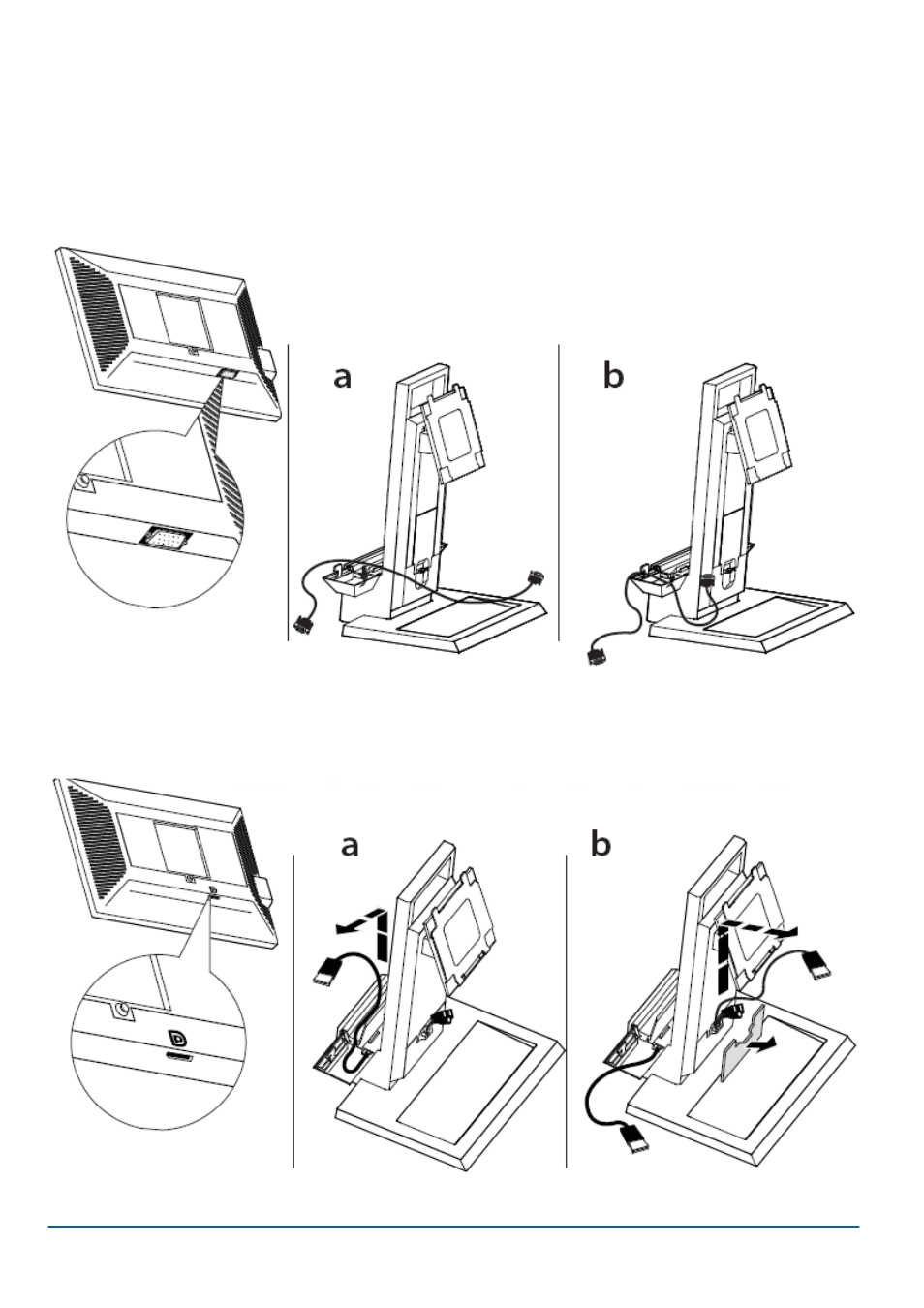 a

b

a

b