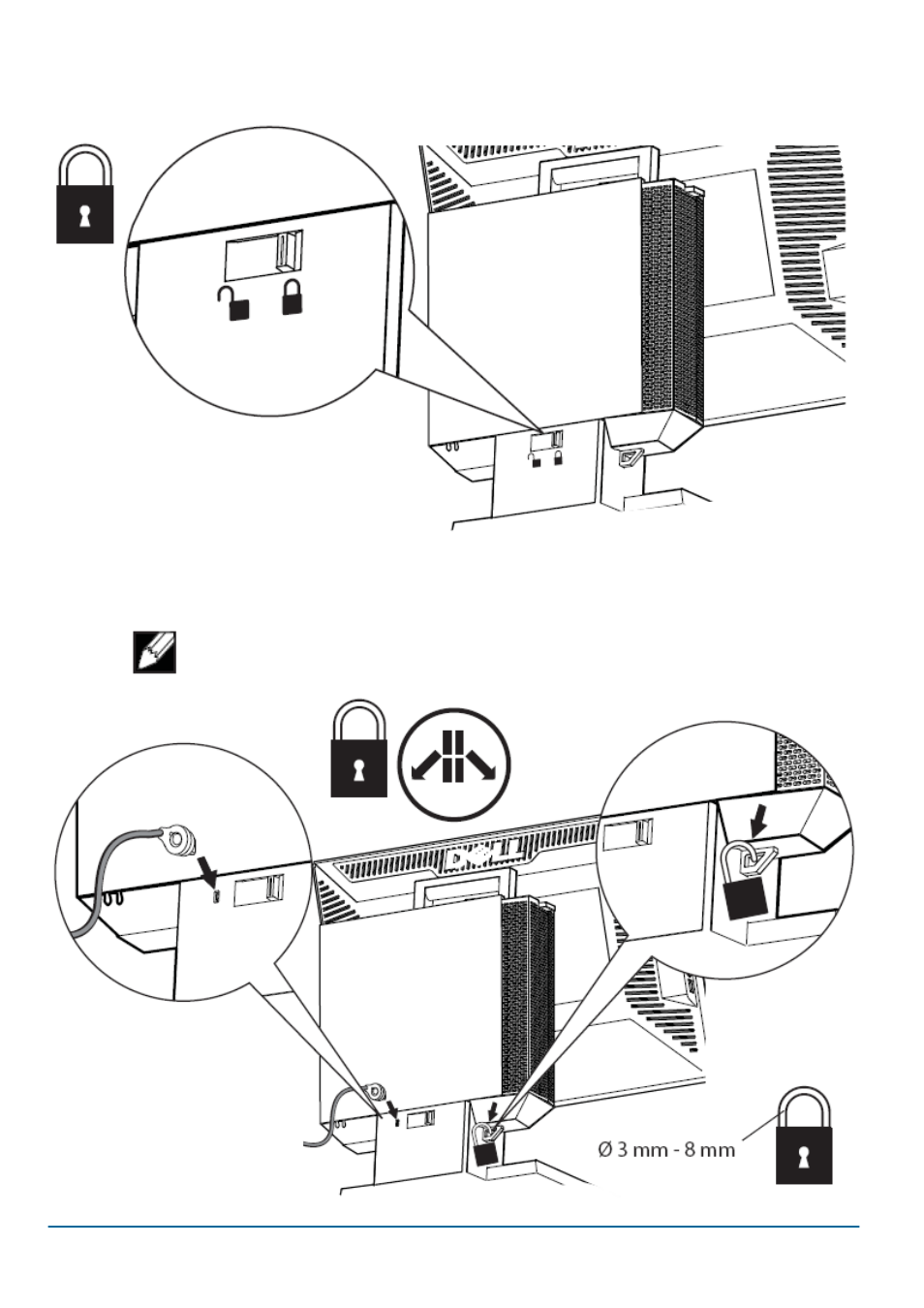 Ø 3 mm - 8 mm