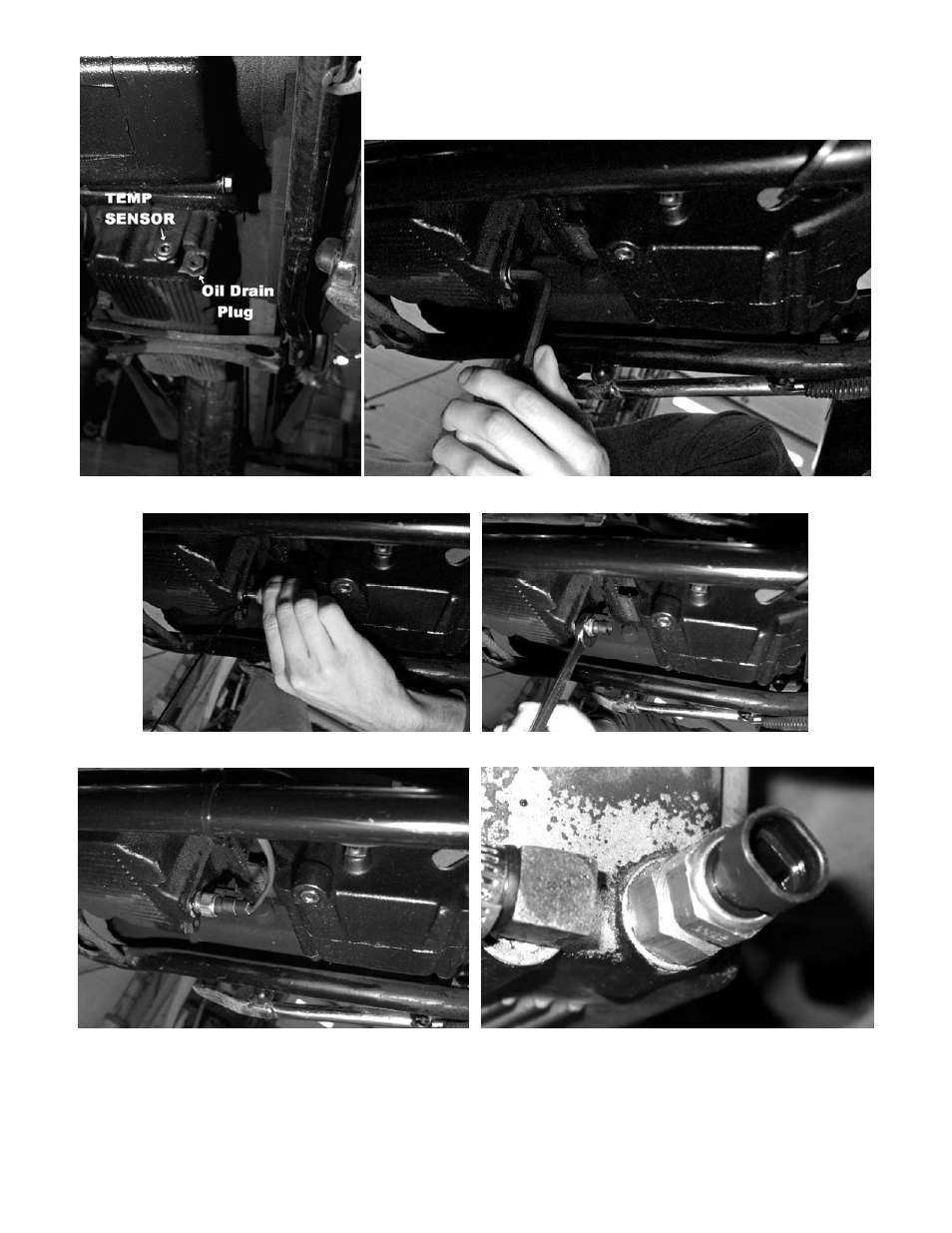 TEMP SENSOR

Oil Drain Plug