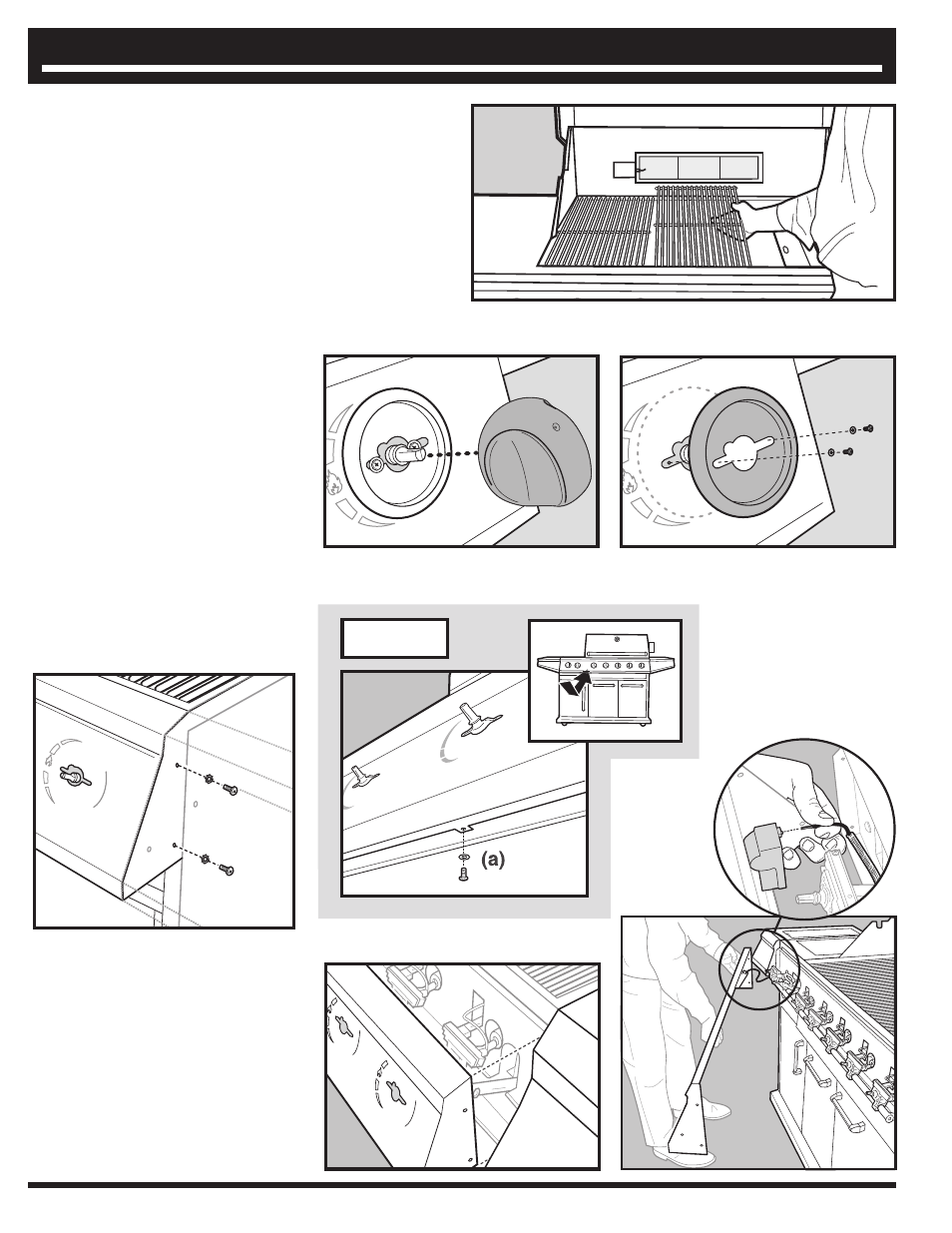 (a)