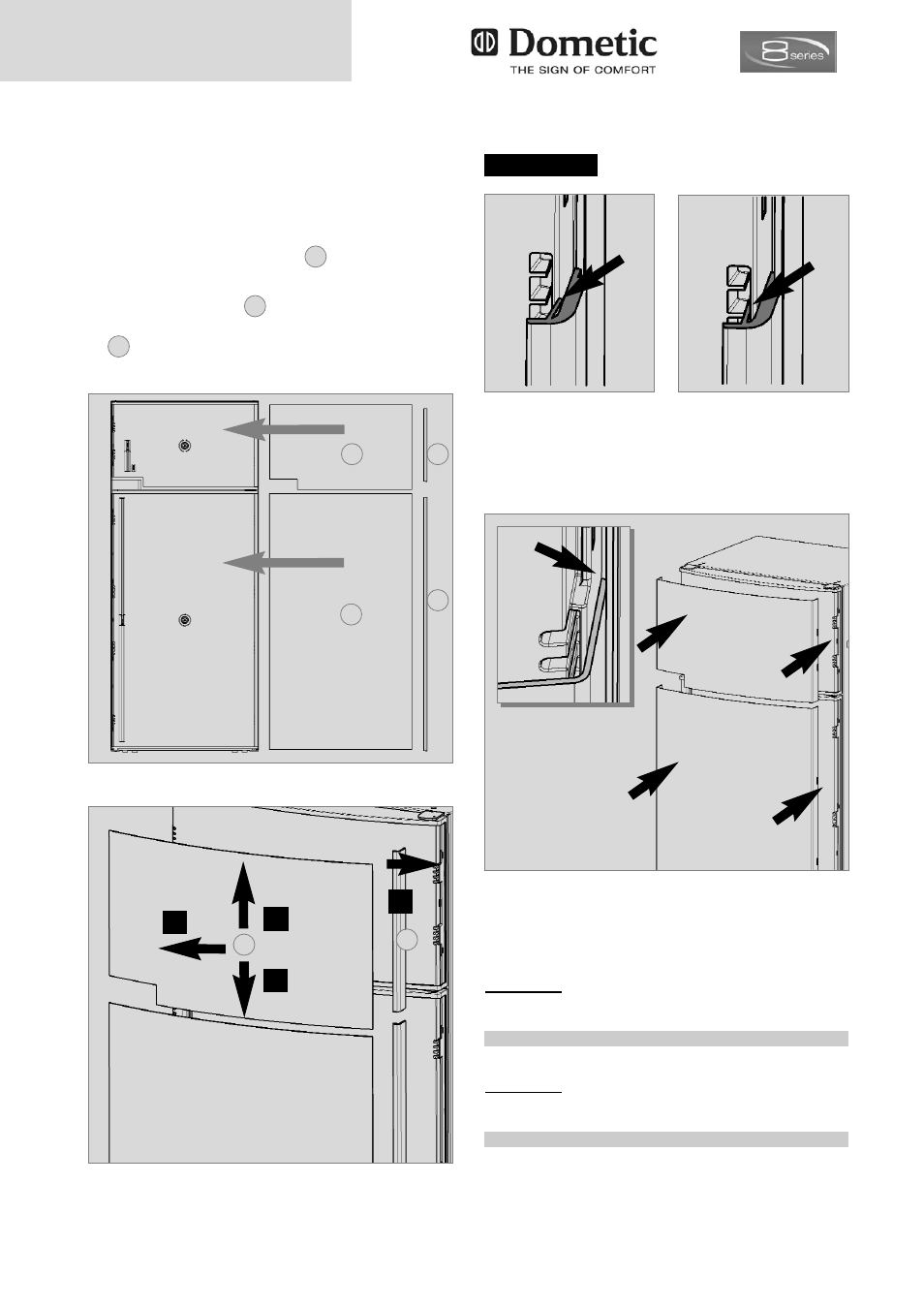 Dometic
THE SIGN OF COMFORT

8 series