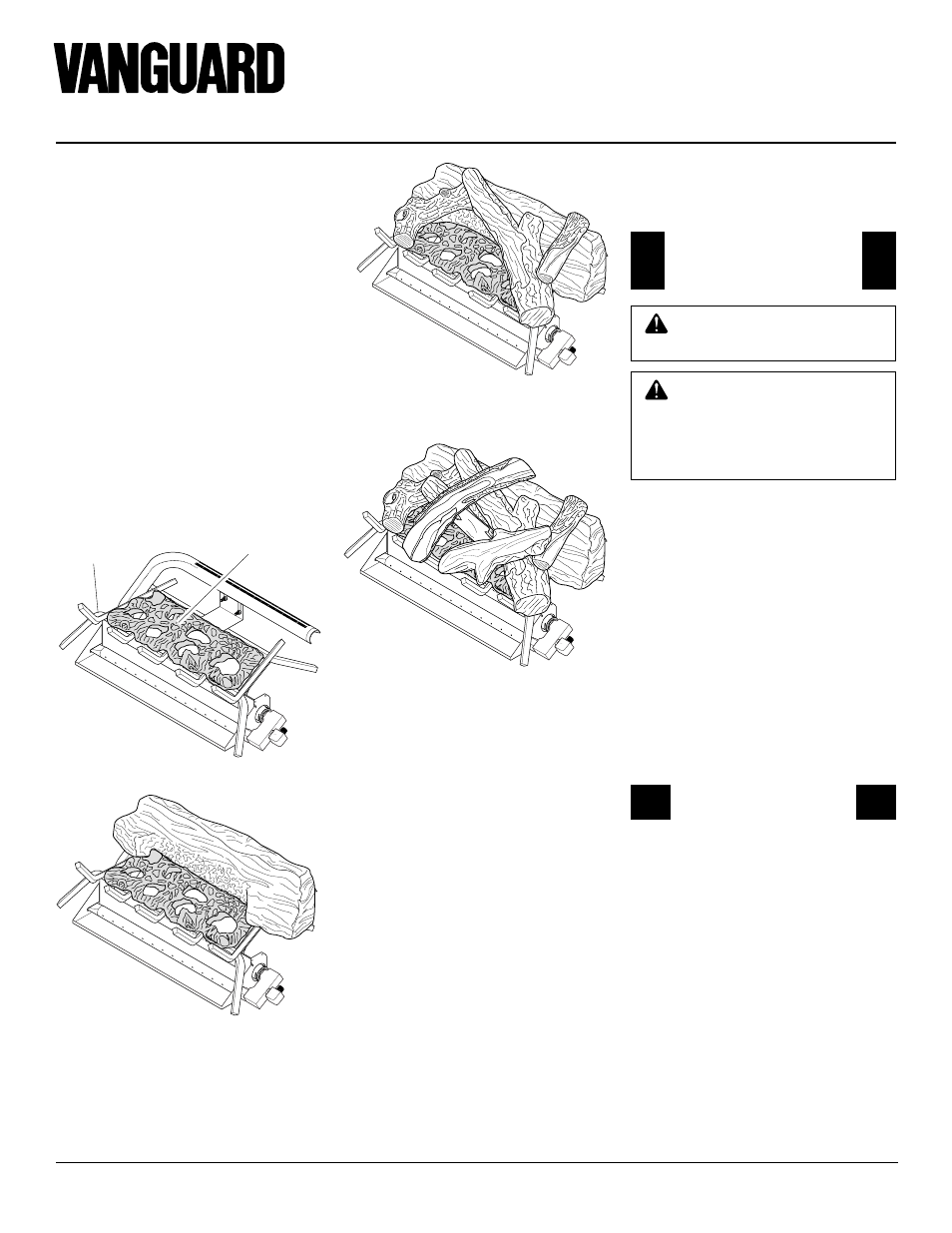 VANGUARD