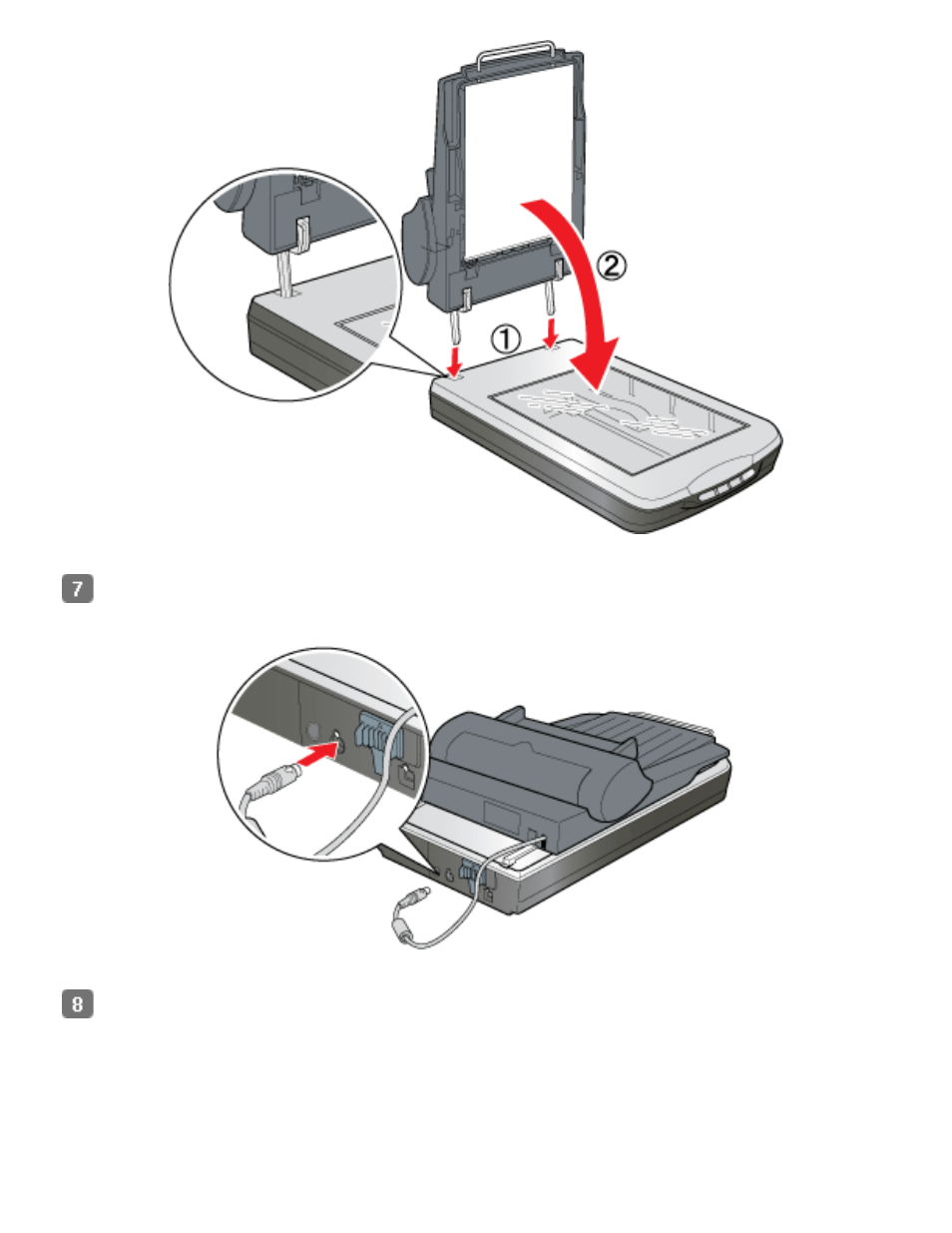 ②

①

7

8