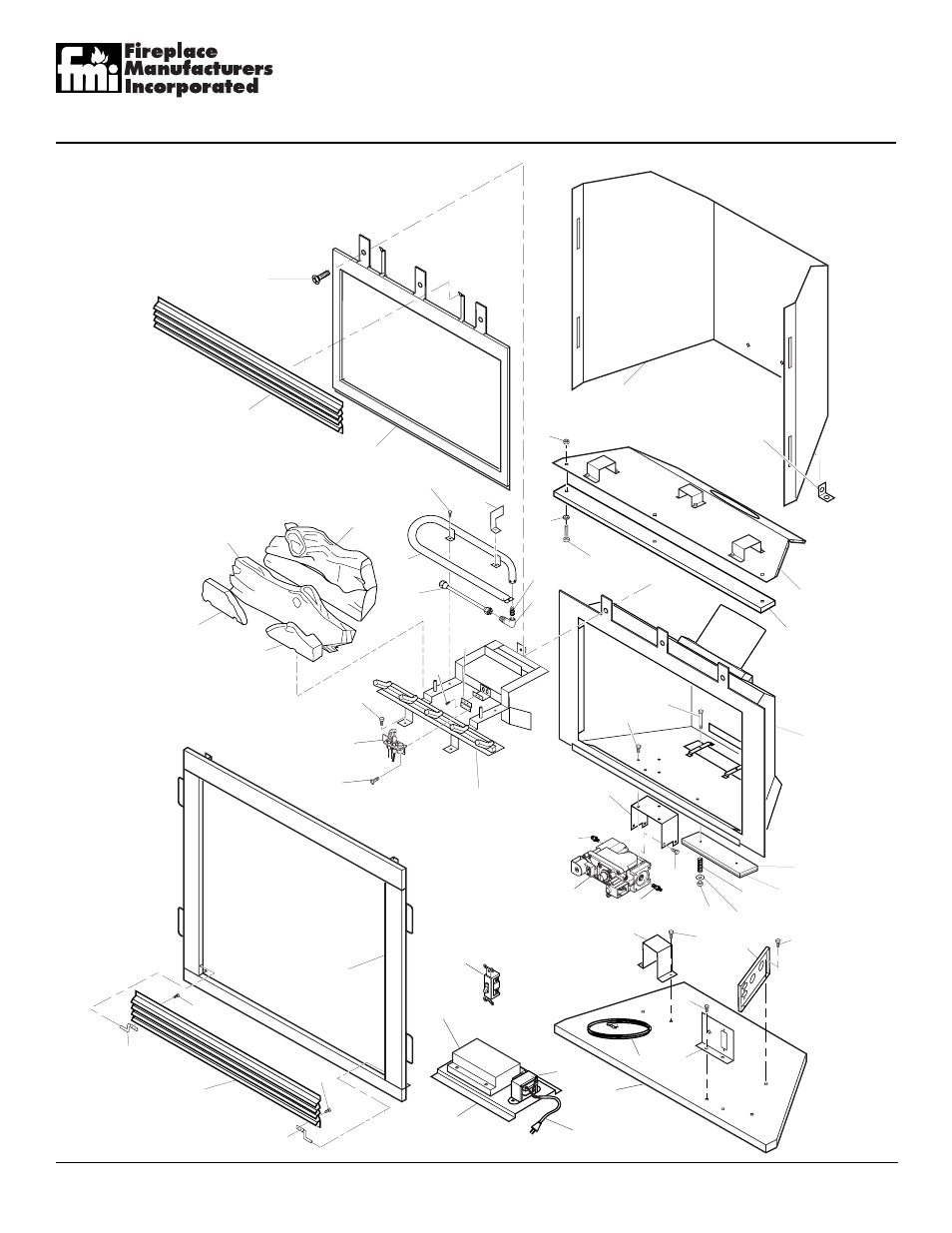 fmi Fireplace Manufacturers Incorporated