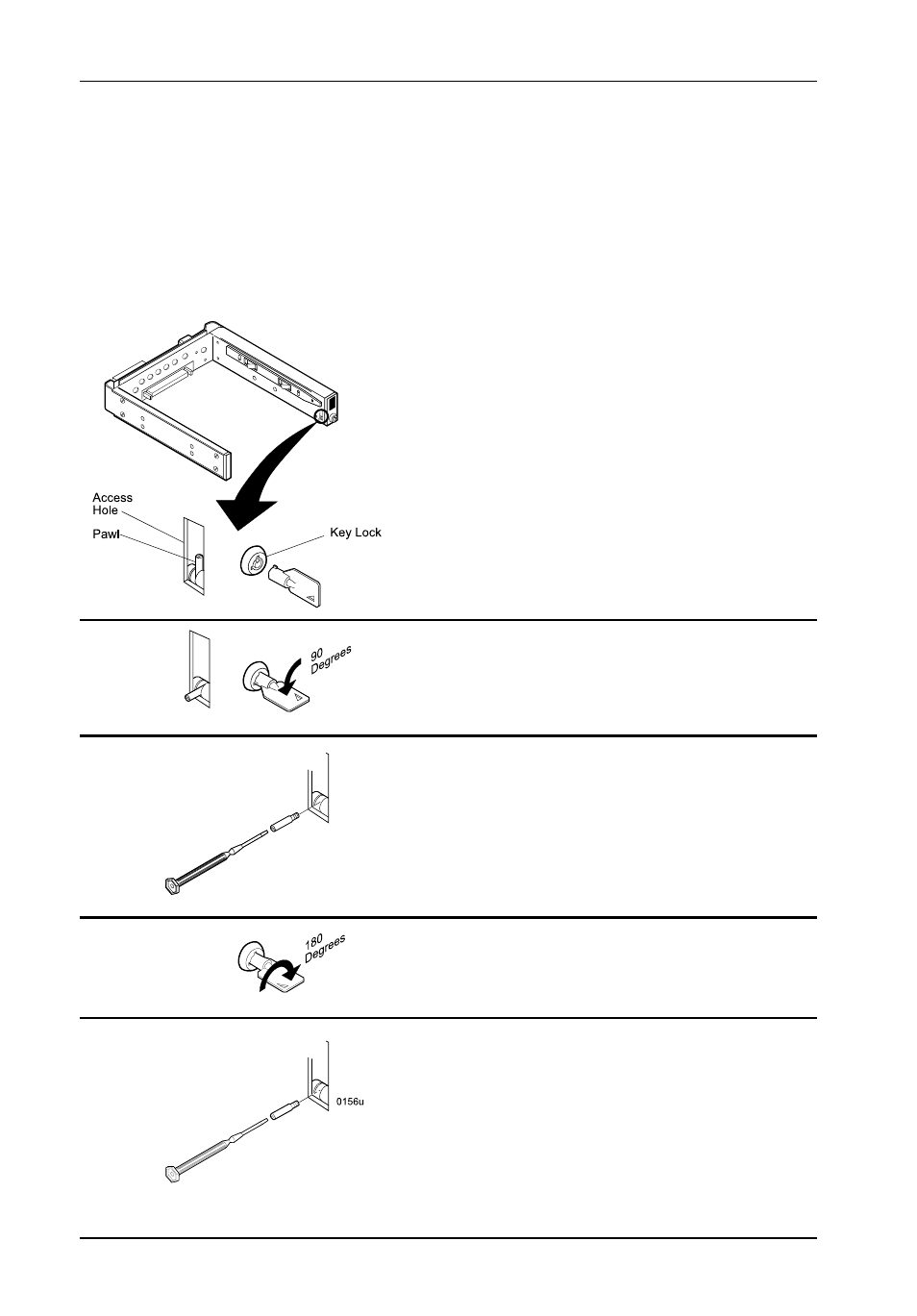 Access Hole

Pawl

Key Lock

90 Degrees

180 Degrees

0156u