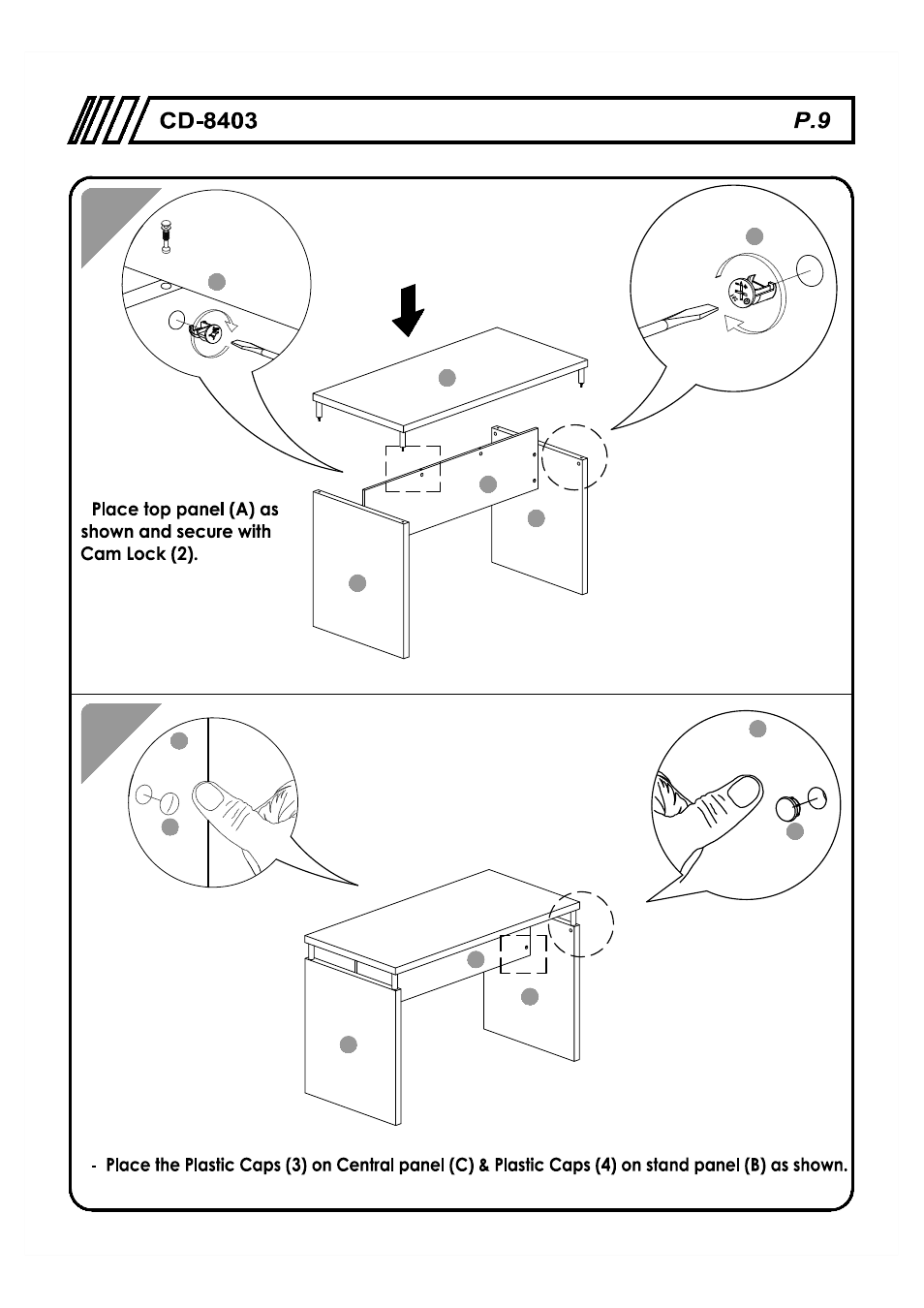 CD-8403 P.9

Place top panel (A) as shown and secure with Cam Lock (2).

- Place the Plastic Caps (3) on Central panel (C) & Plastic Caps (4) on stand panel (B) as shown.