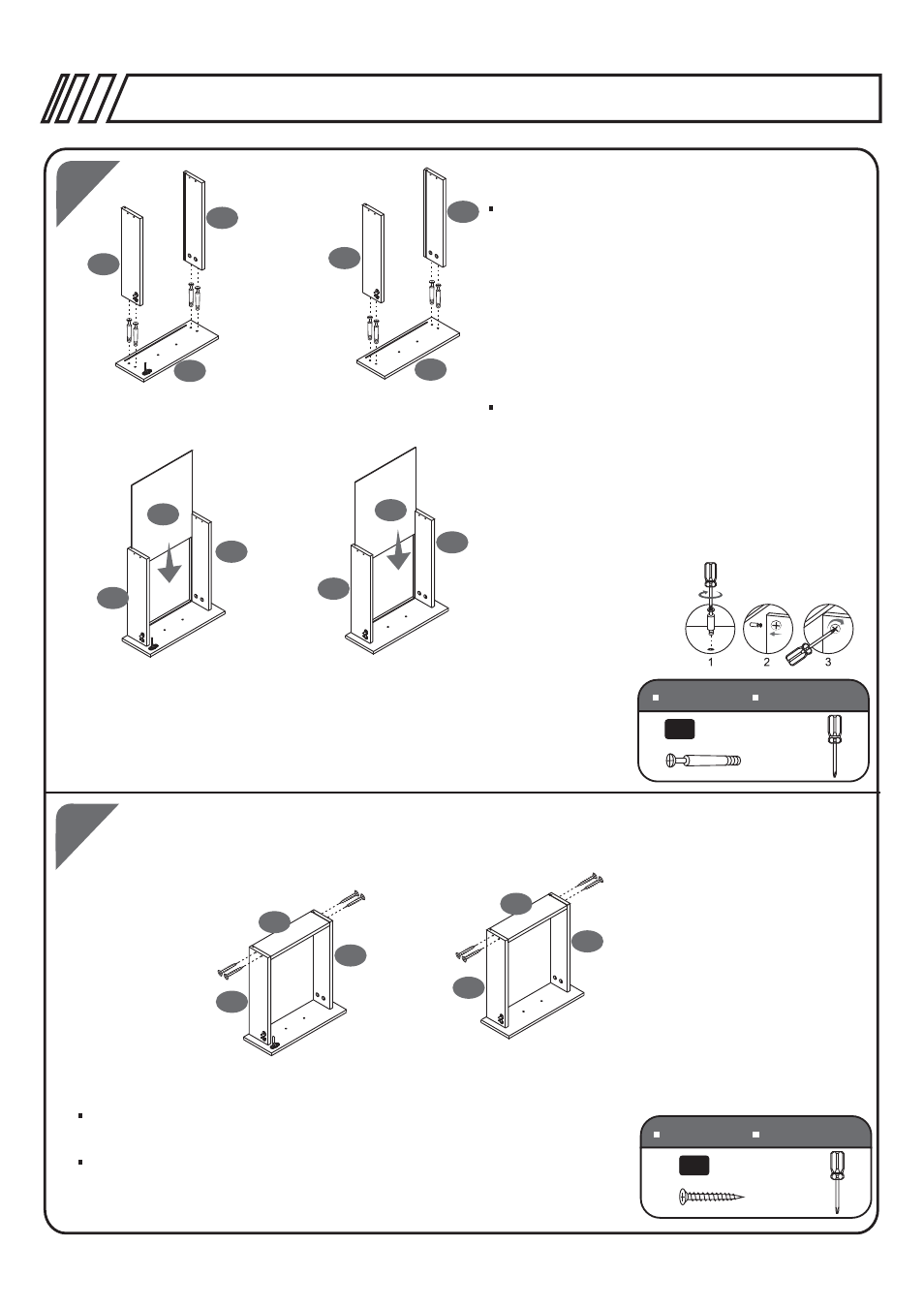 1
2
3