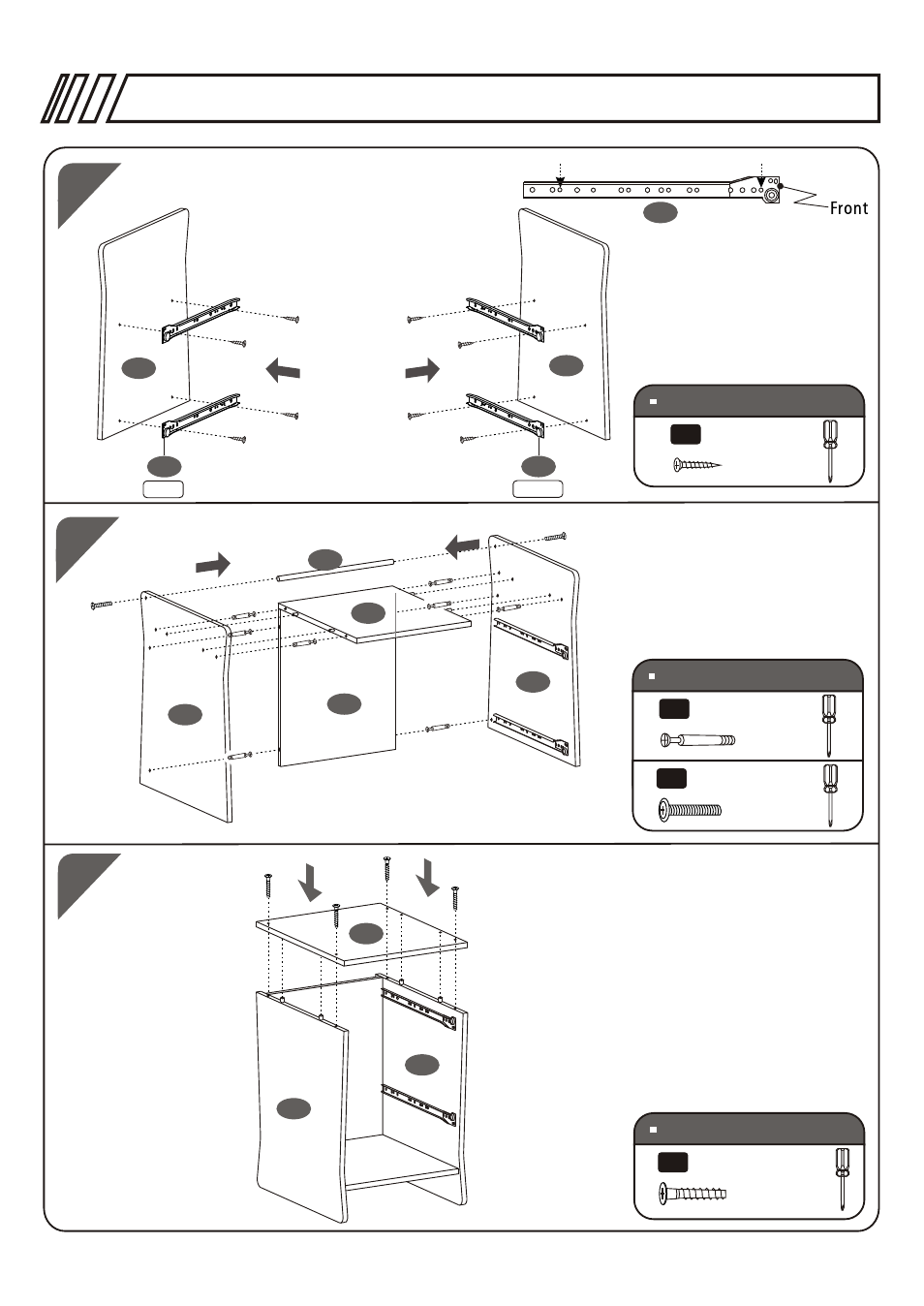 Front