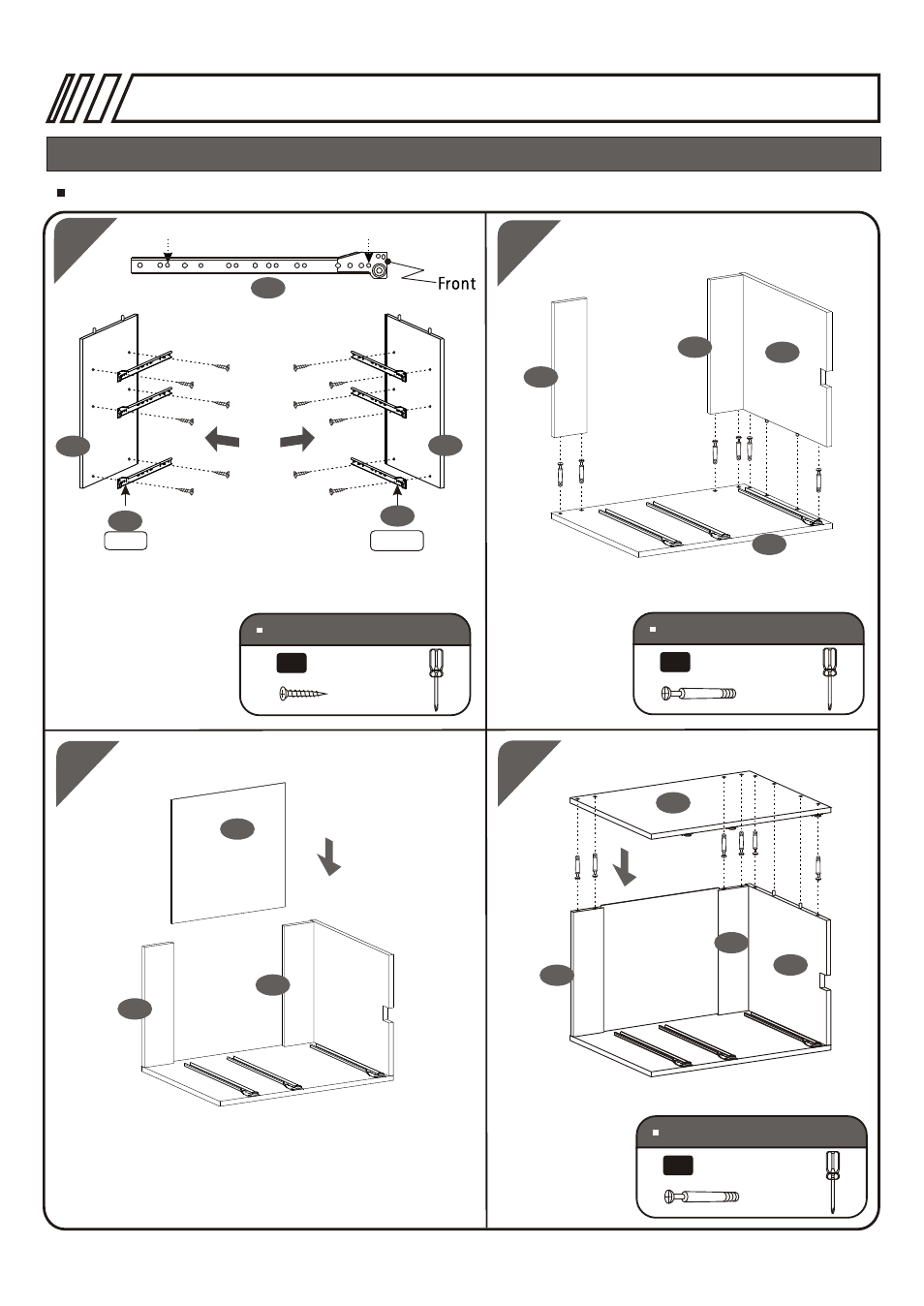 Front