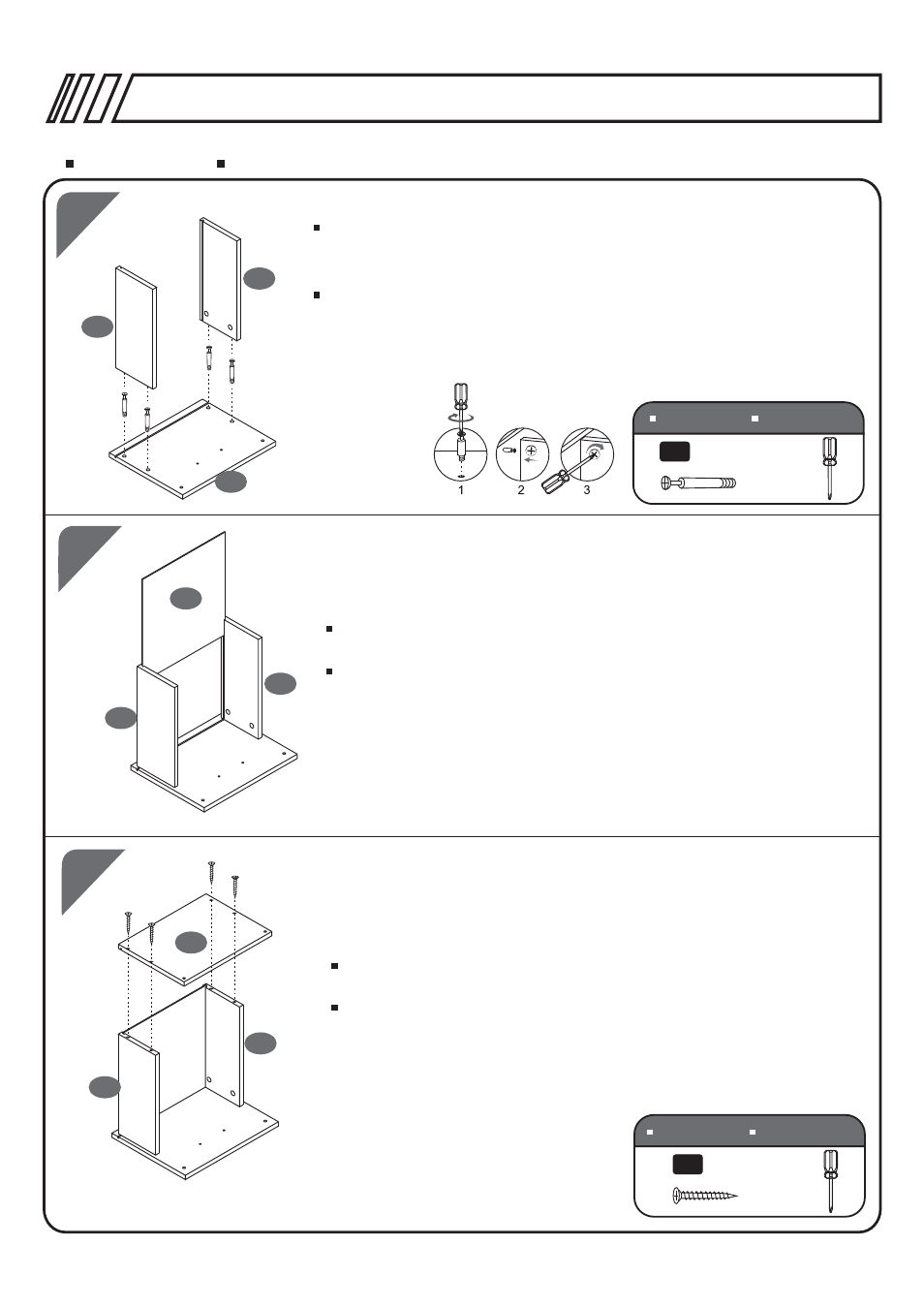 1

2

3