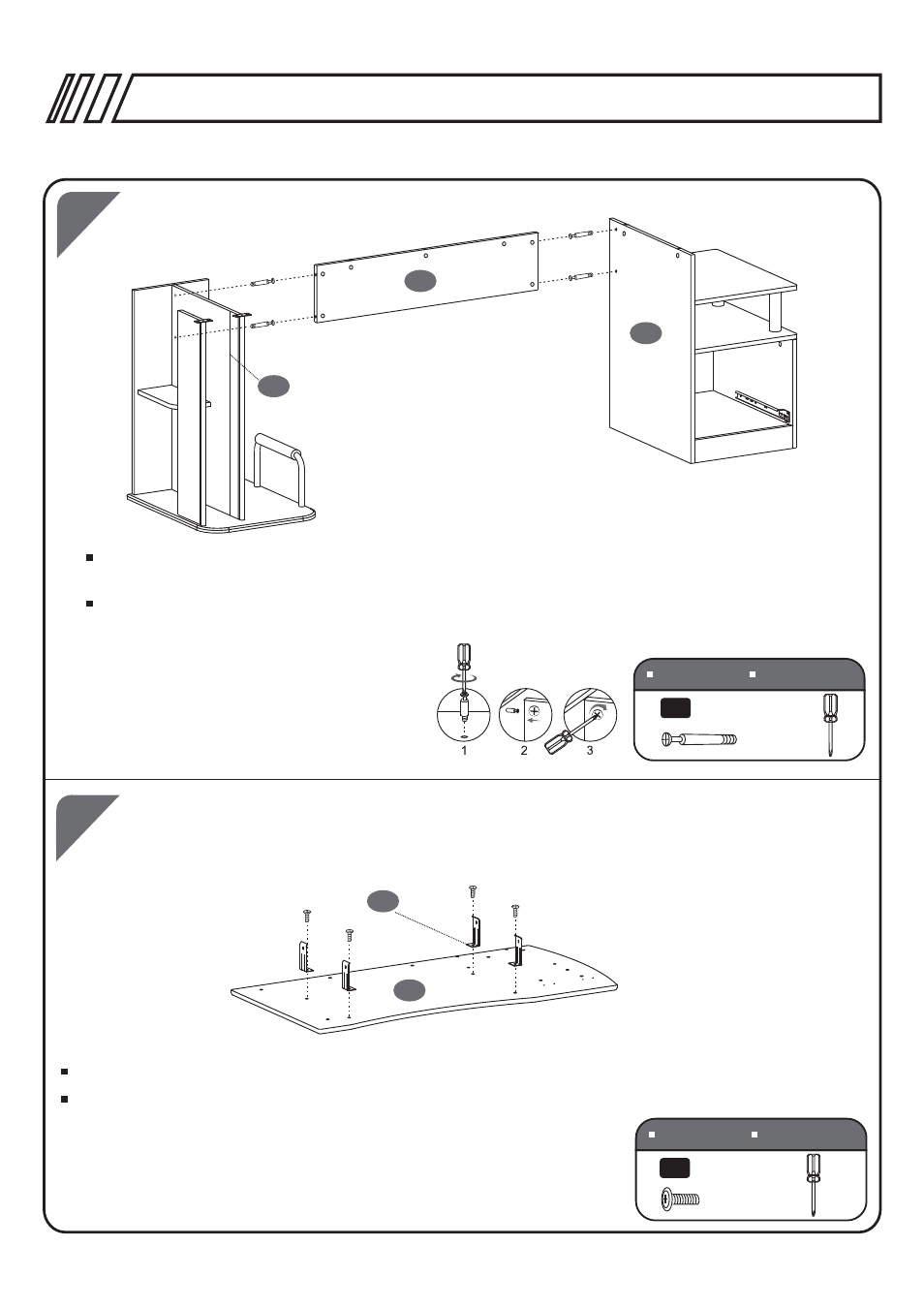 1

2

3