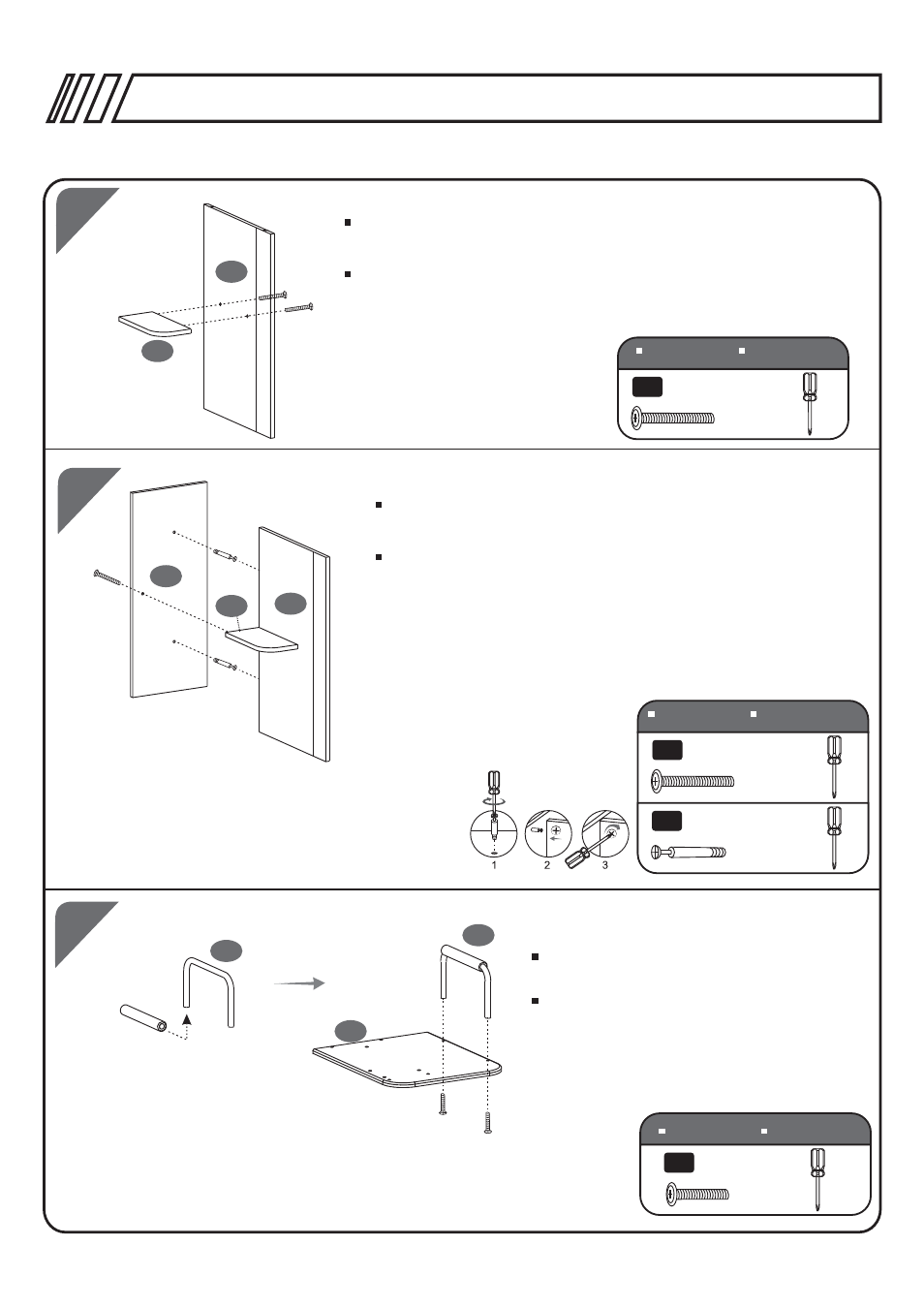 1
2
3