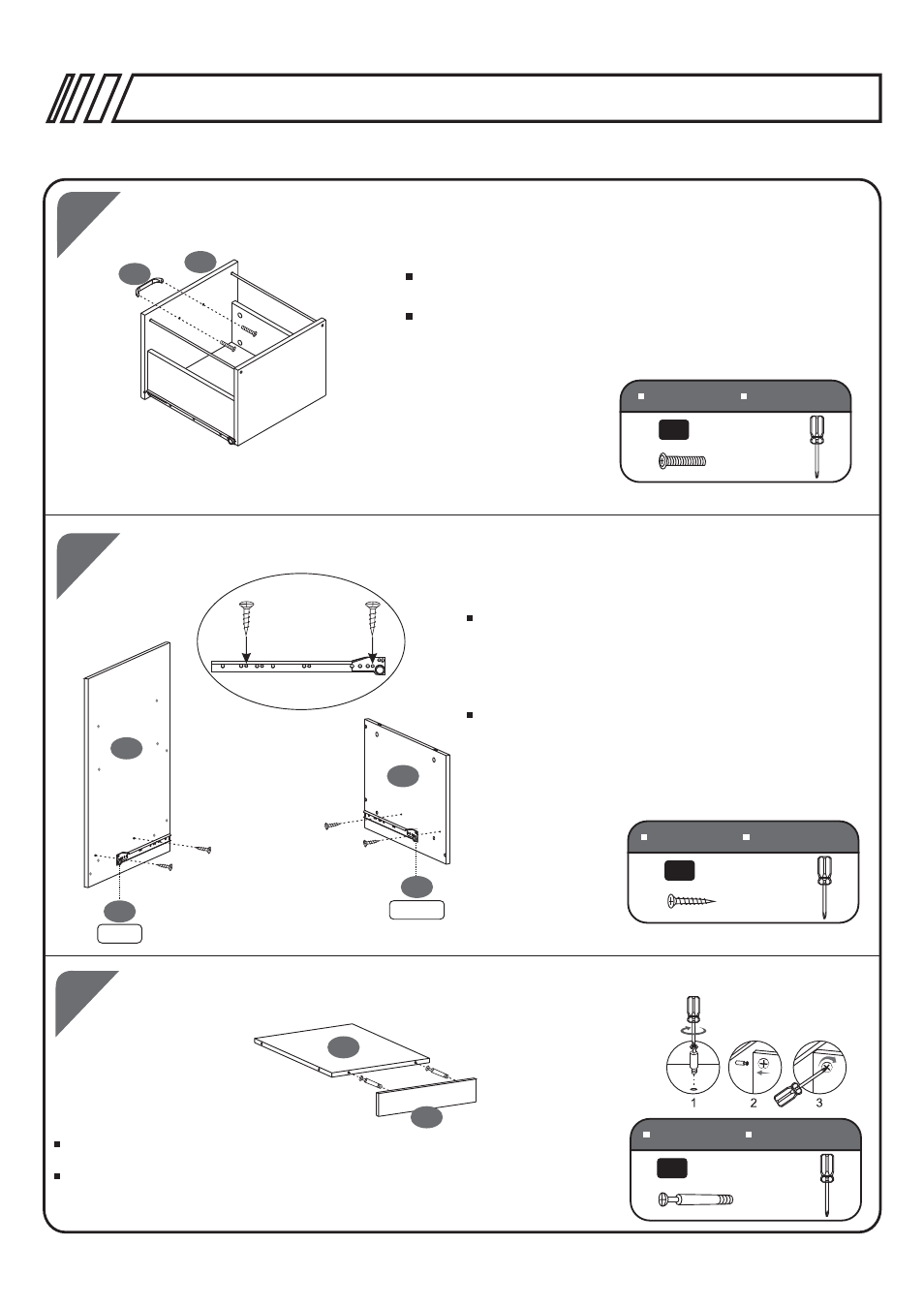 1
2
3