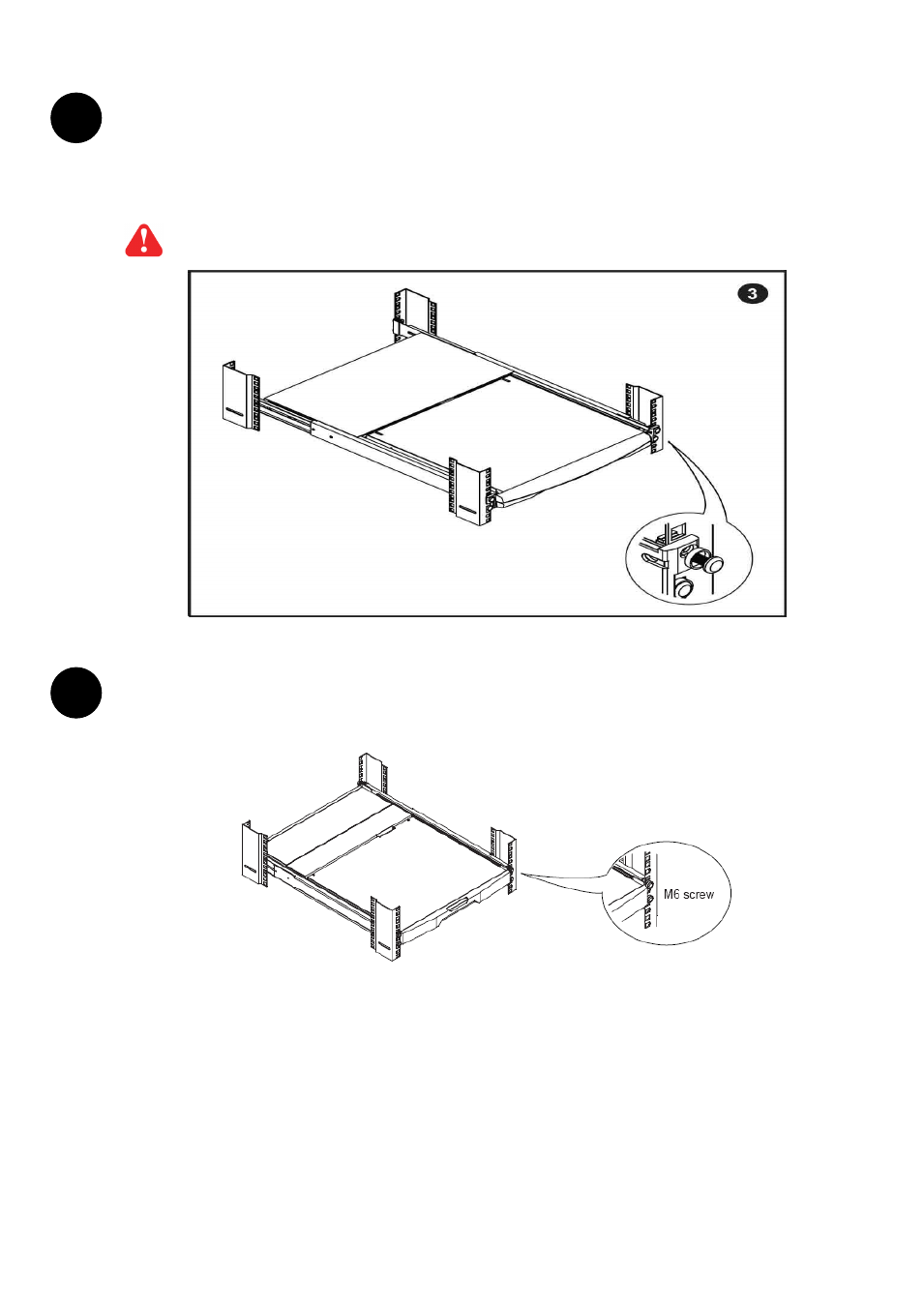 3

M6 screw