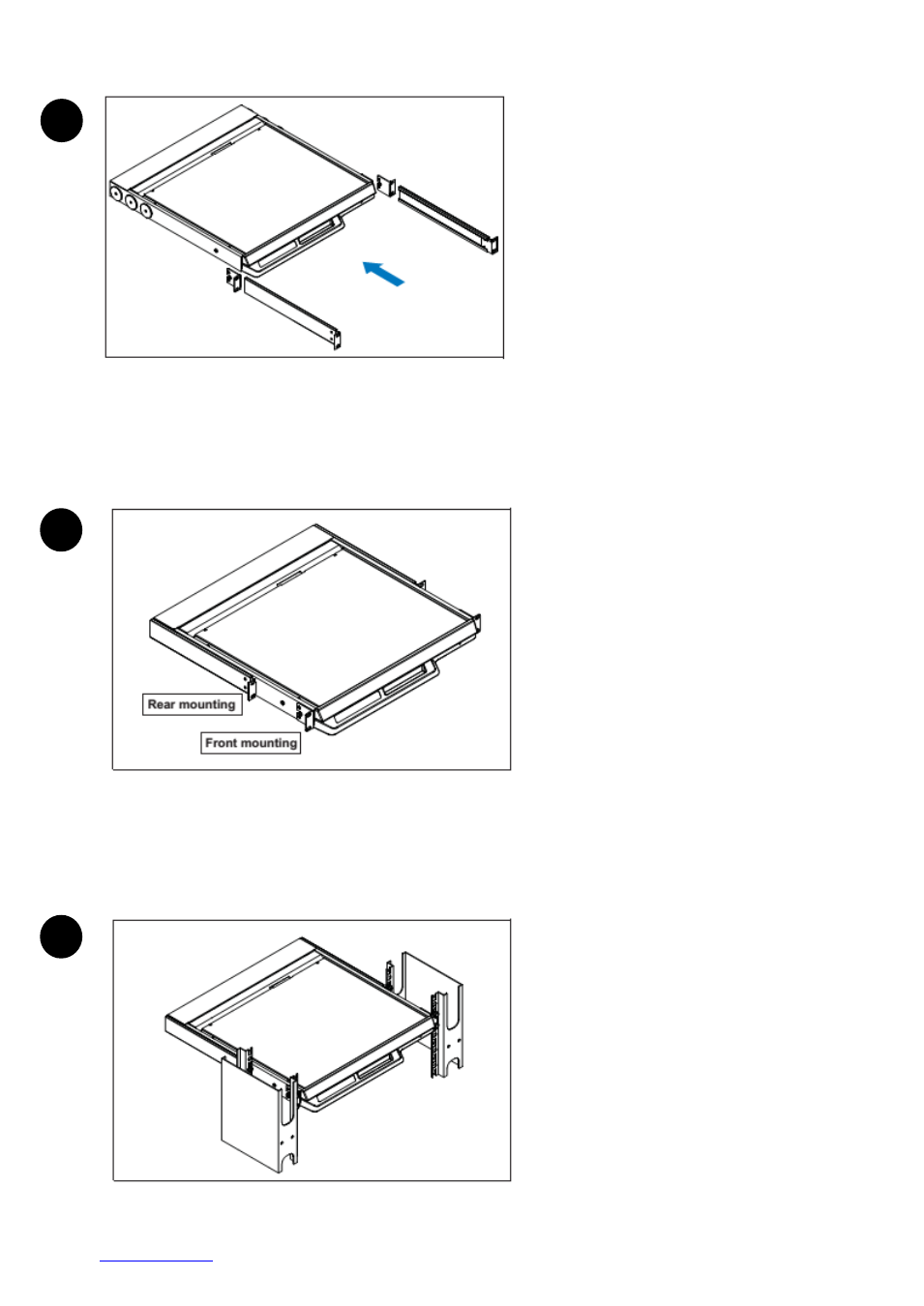 Rear mounting

Front mounting