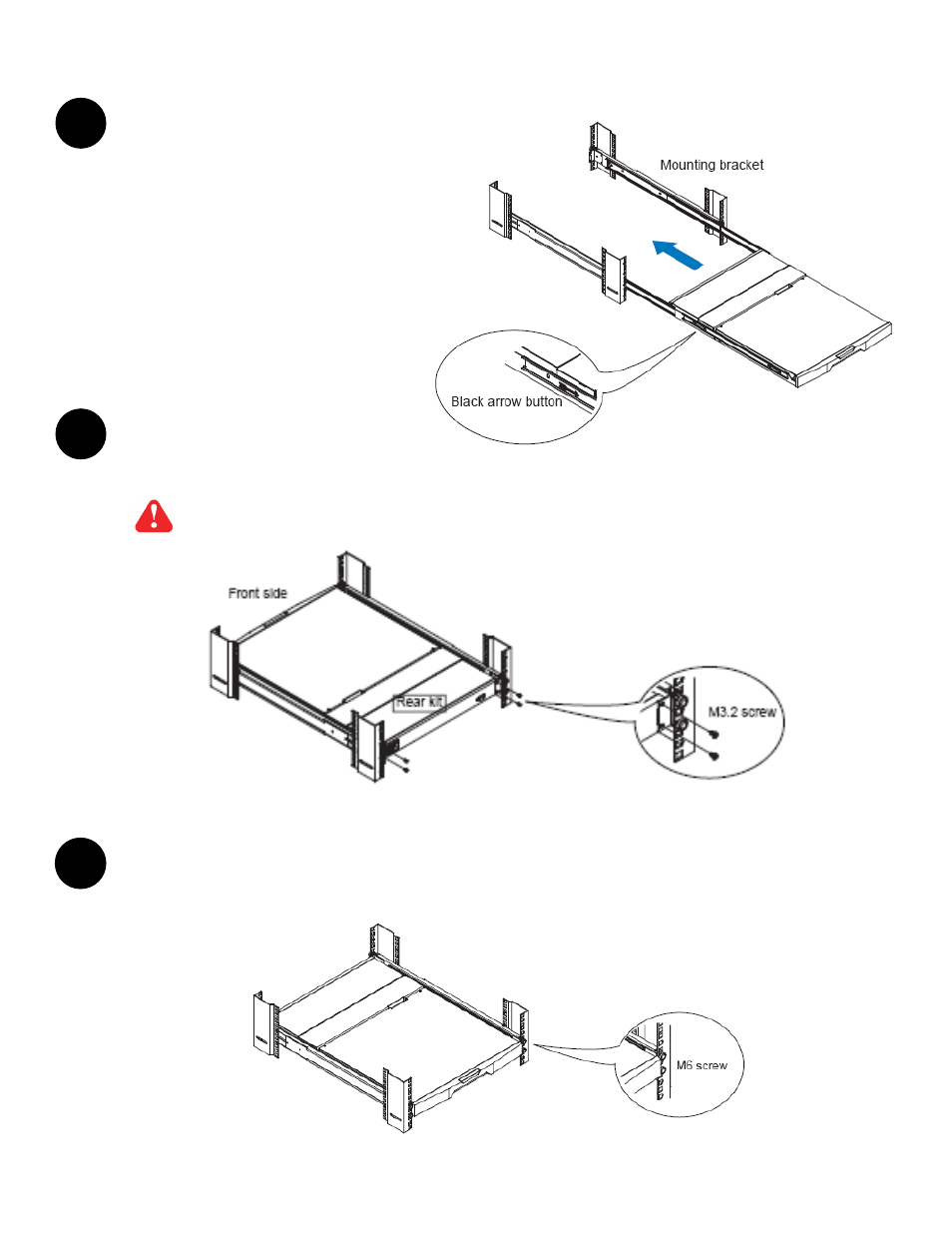 Mounting bracket

Black arrow button

Front side

Rear kit

M3.2 screw

M6 screw