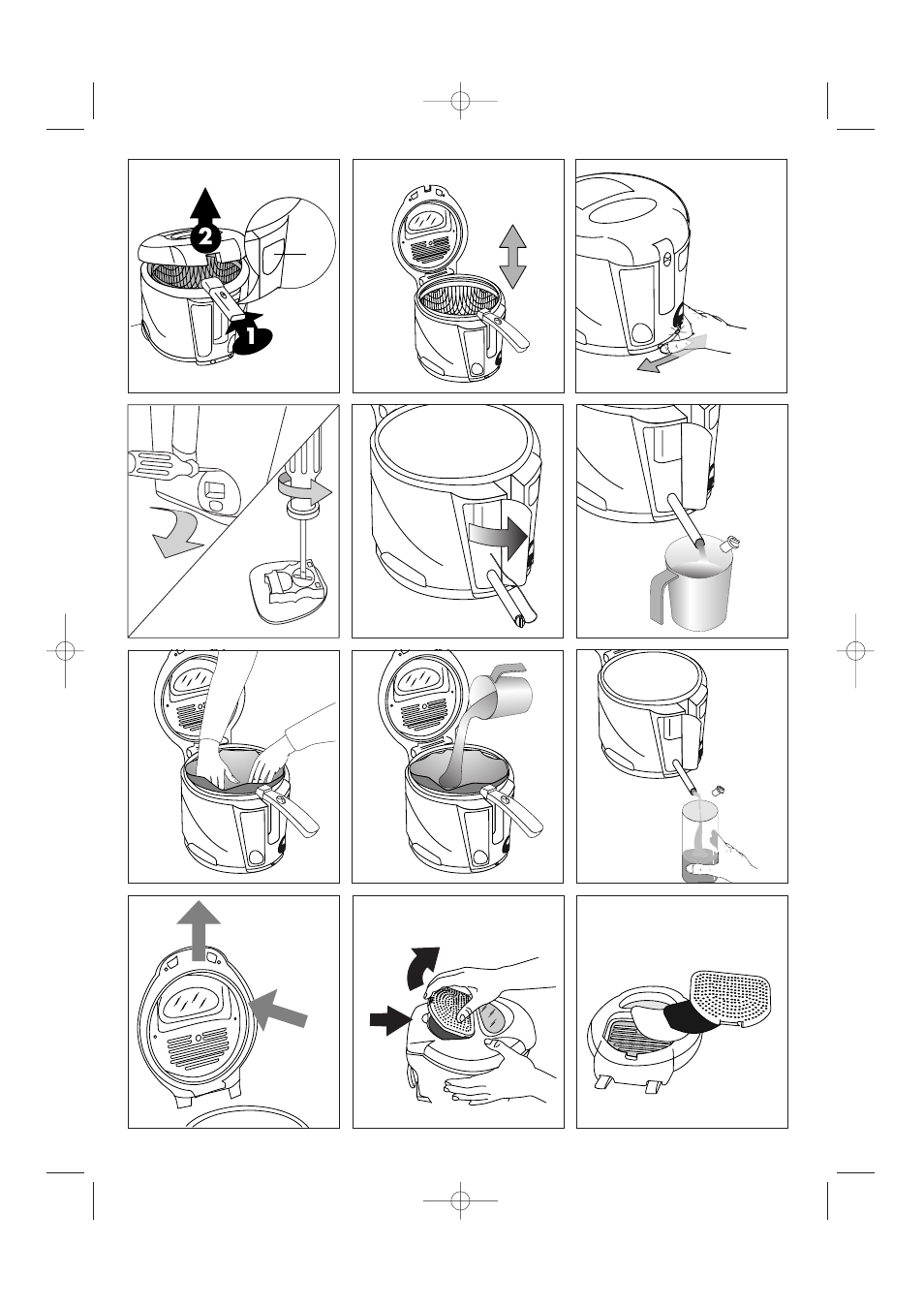 2

1